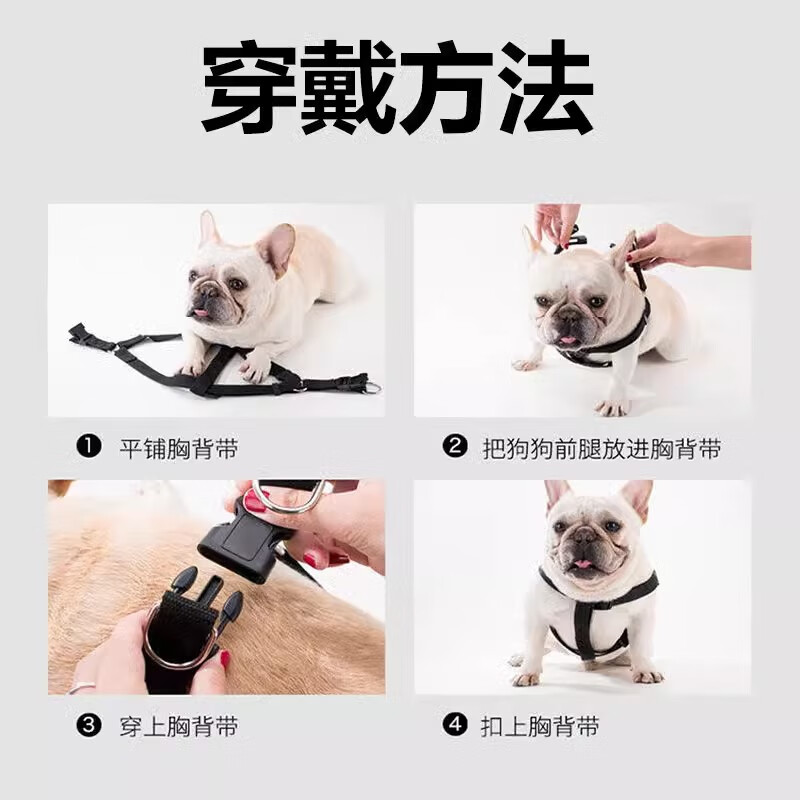 穿戴方法

❶ 平铺胸背带

❷ 把狗狗前腿放进胸背带

❸ 穿上胸背带

❹ 扣上胸背带