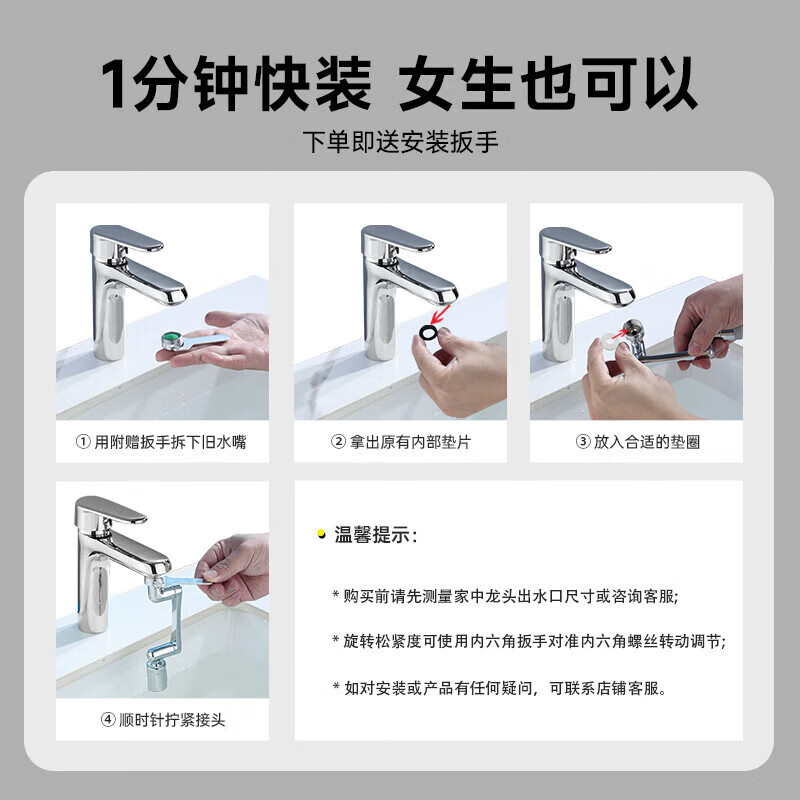 1分钟快装 女生也可以

下单即送安装扳手

① 用附赠扳手拆下旧水嘴

② 拿出原有内部垫片

③ 放入合适的垫圈

④ 顺时针拧紧接头

温馨提示：

* 购买前请先测量家中龙头出水口尺寸或咨询客服;

* 旋转松紧度可使用内六角扳手对准内六角螺丝转动调节;

* 如对安装或产品有任何疑问，可联系店铺客服。