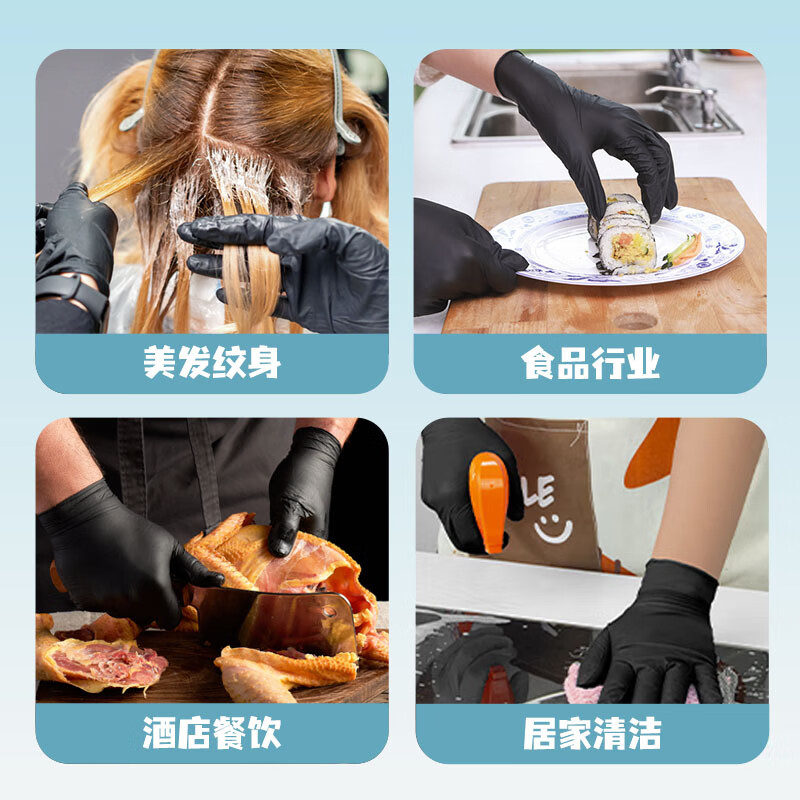 美发纹身

食品行业

酒店餐饮

LE

居家清洁