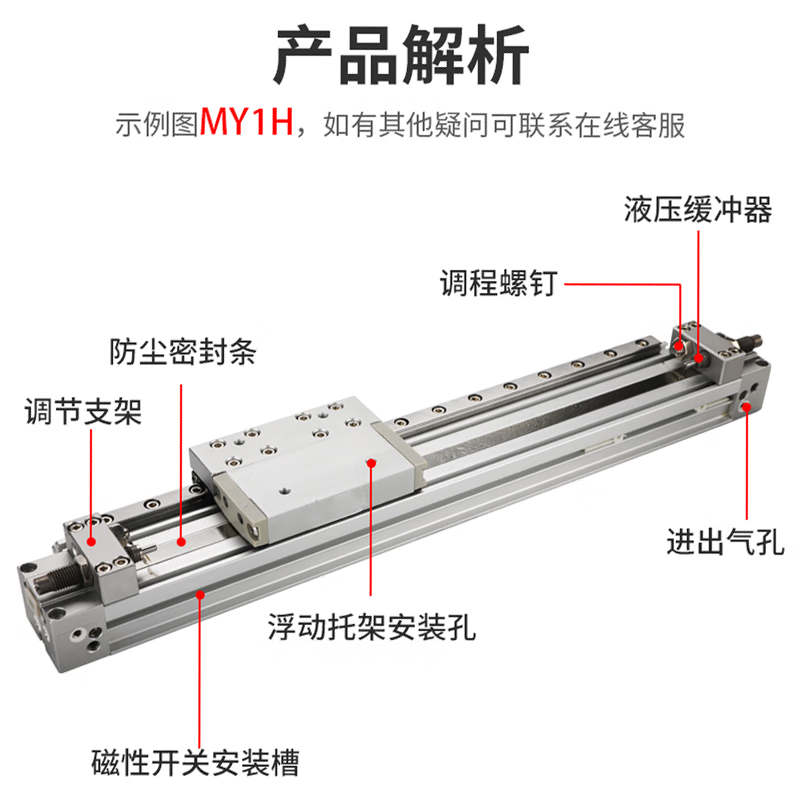 产品解析

示例图MY1H，如有其他疑问可联系在线客服

液压缓冲器

调程螺钉

防尘密封条

调节支架

进出气孔

浮动托架安装孔

磁性开关安装槽