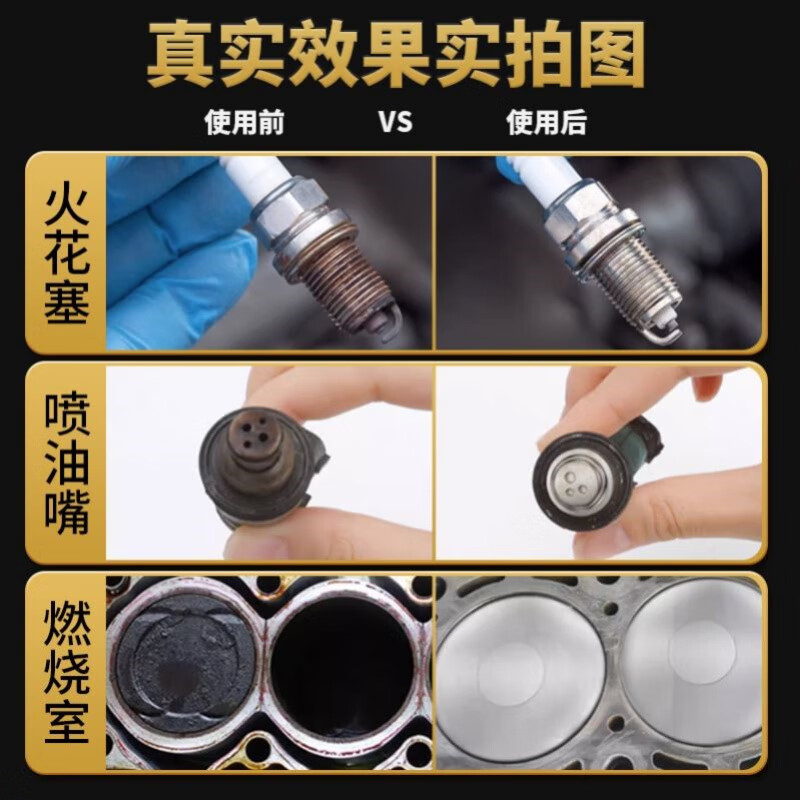 真实效果实拍图

使用前 VS 使用后

火花塞

喷油嘴

燃烧室