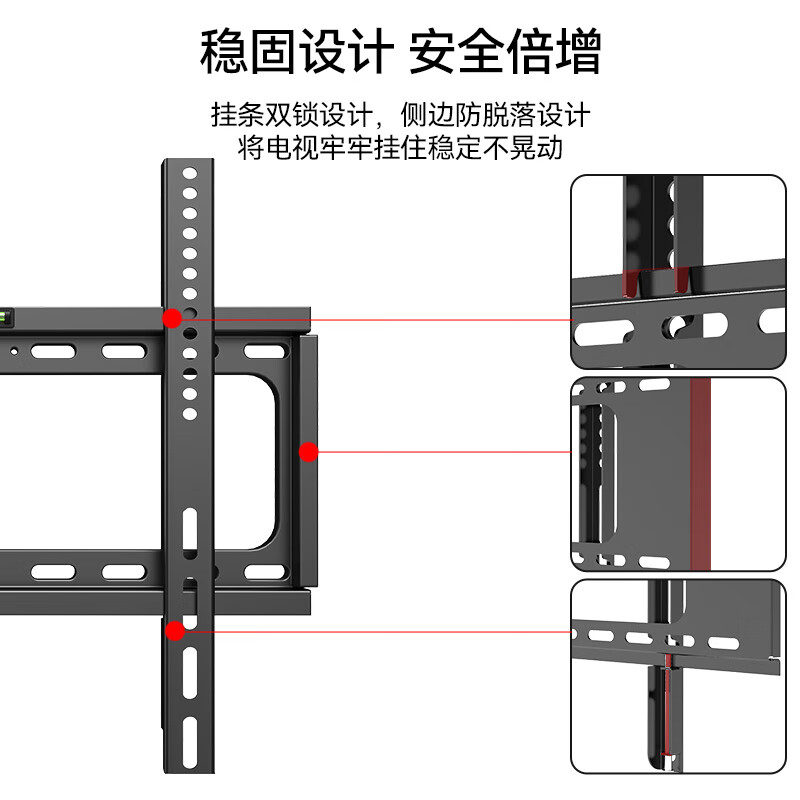 稳固设计 安全倍增

挂条双锁设计，侧边防脱落设计
将电视牢牢挂住稳定不晃动