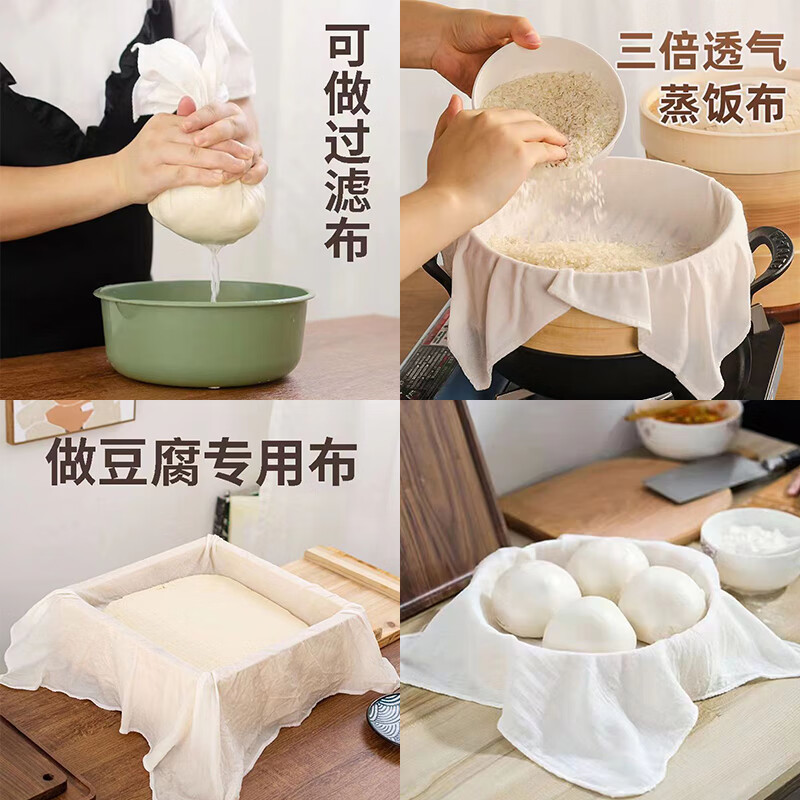 可做过滤布

三倍透气
蒸饭布

做豆腐专用布