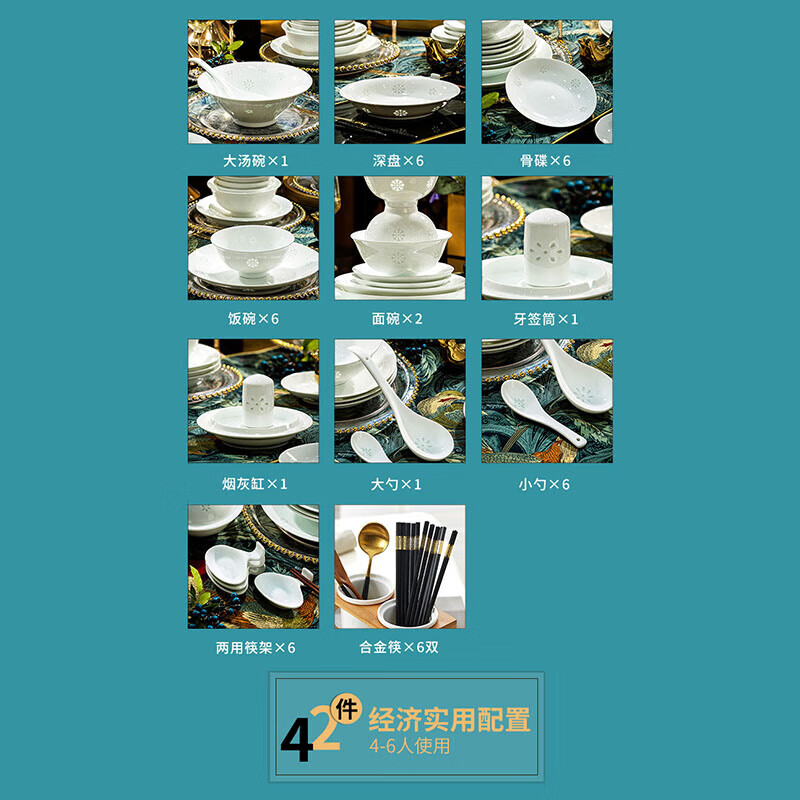 大汤碗×1

深盘×6

骨碟×6

饭碗×6

面碗×2

牙签筒×1

烟灰缸×1

大勺×1

小勺×6

两用筷架×6

合金筷×6双

42件 经济实用配置
4-6人使用