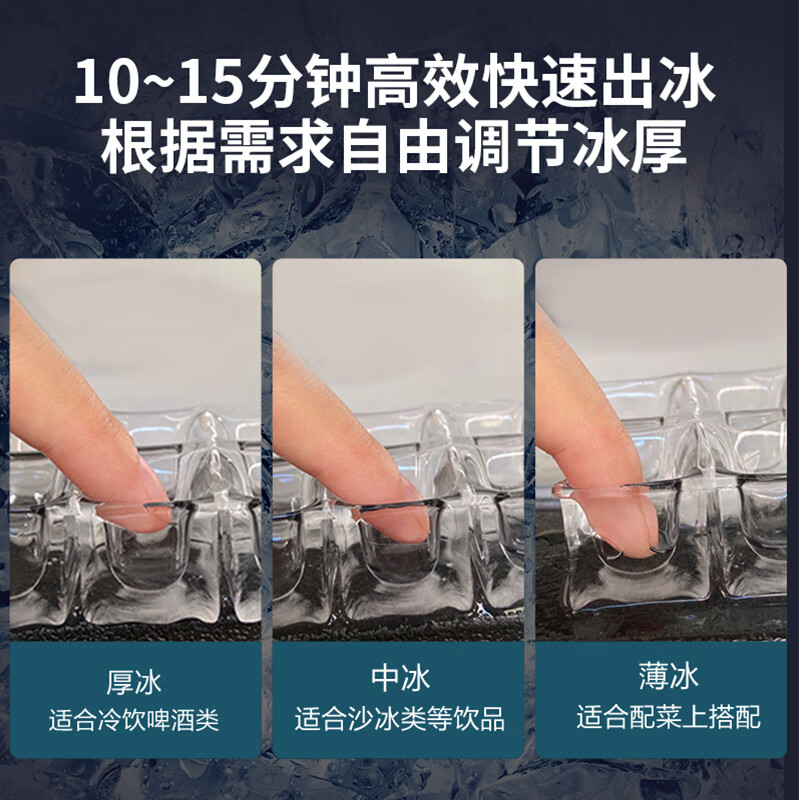 10~15分钟高效快速出冰
根据需求自由调节冰厚

厚冰
适合冷饮啤酒类

中冰
适合沙冰类等饮品

薄冰
适合配菜上搭配