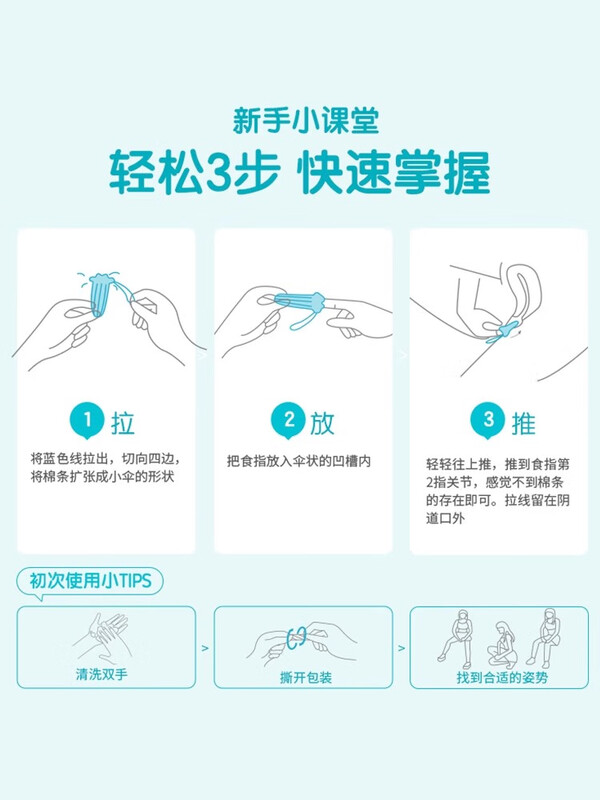 新手小课堂

轻松3步 快速掌握

1 拉

将蓝色线拉出，切向四边，将棉条扩张成小伞的形状

2 放

把食指放入伞状的凹槽内

3 推

轻轻往上推，推到食指第2指关节，感觉不到棉条的存在即可。拉线留在阴道口外

初次使用小TIPS

清洗双手

>

撕开包装

>

找到合适的姿势