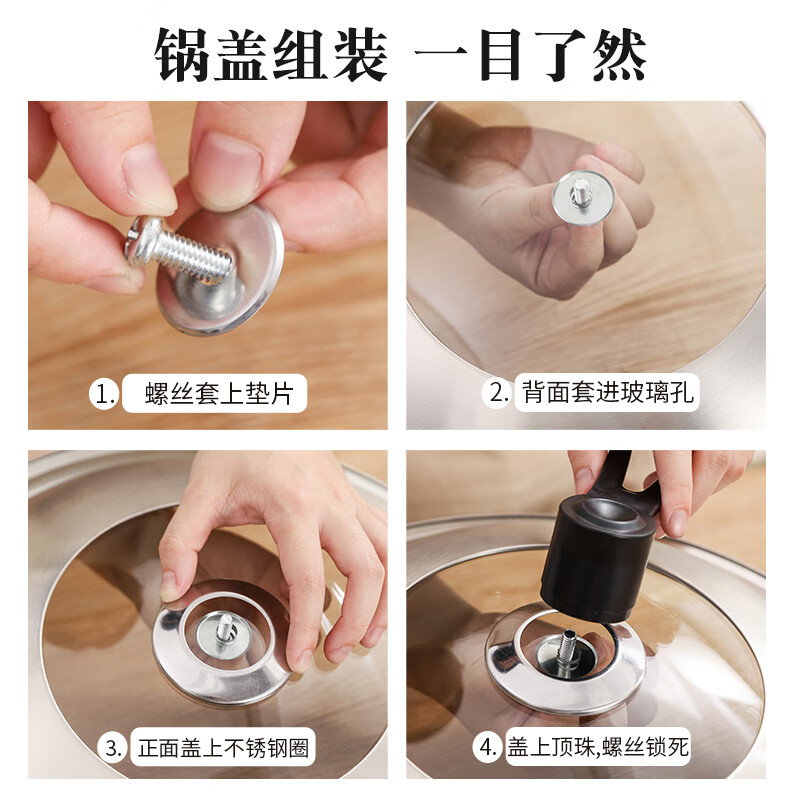 锅盖组装 一目了然

1. 螺丝套上垫片

2. 背面套进玻璃孔

3. 正面盖上不锈钢圈

4. 盖上顶珠,螺丝锁死