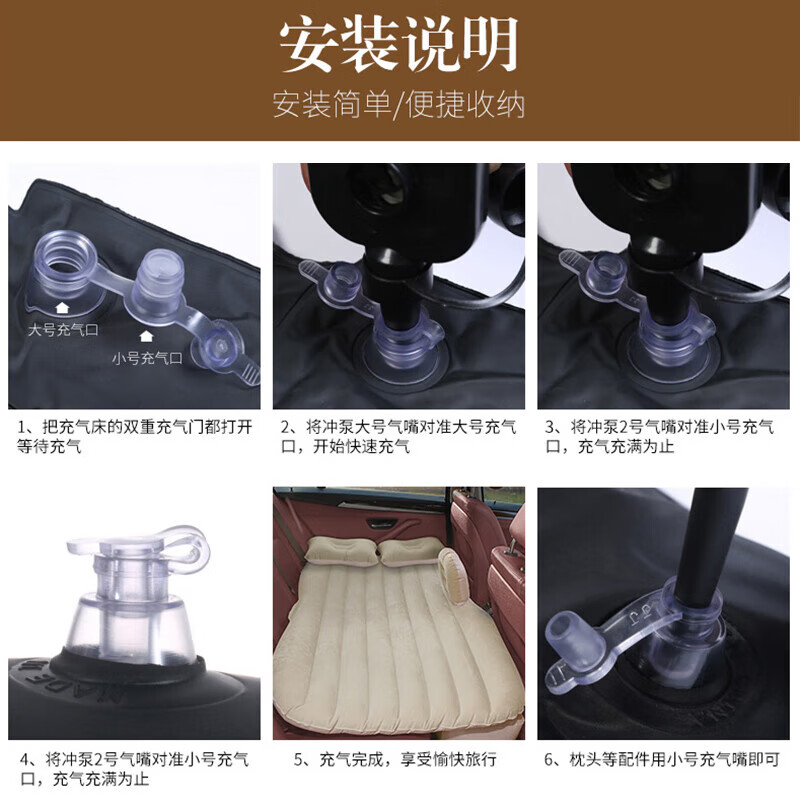 安装说明

安装简单/便捷收纳

大号充气口

小号充气口

1、把充气床的双重充气门都打开等待充气

2、将冲泵大号气嘴对准大号充气口，开始快速充气

3、将冲泵2号气嘴对准小号充气口，充气充满为止

4、将冲泵2号气嘴对准小号充气口，充气充满为止

5、充气完成，享受愉快旅行

6、枕头等配件用小号充气嘴即可