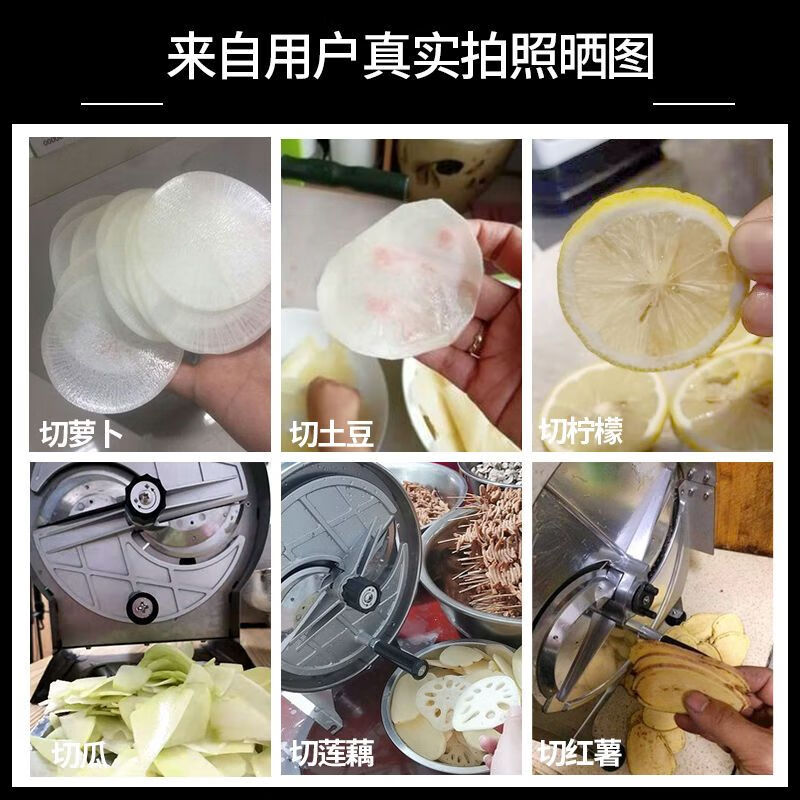 来自用户真实拍照晒图

切萝卜

切土豆

切柠檬

切瓜

切莲藕

切红薯