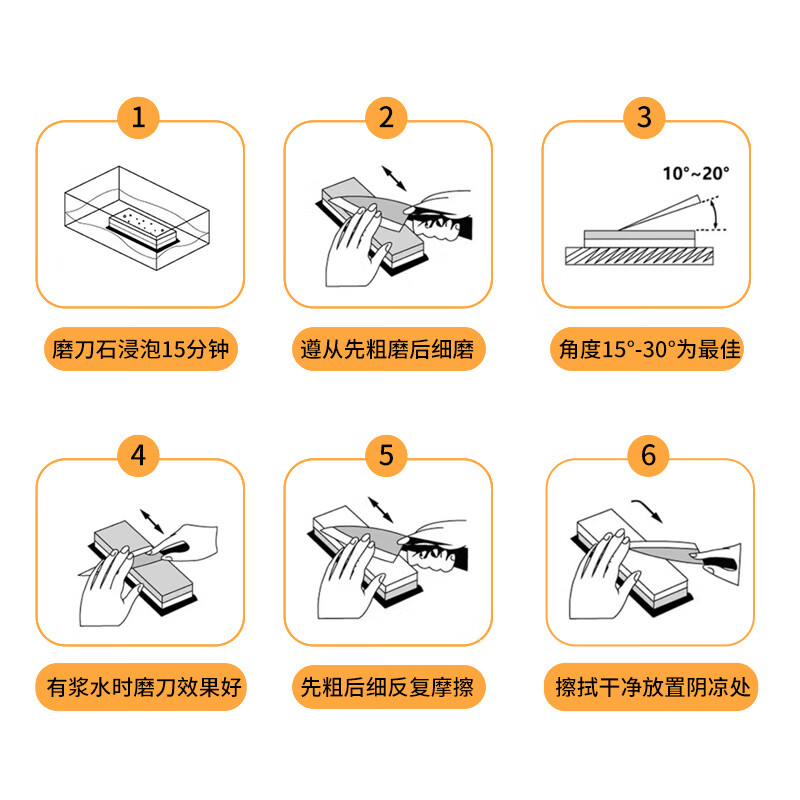 1

磨刀石浸泡15分钟

2

遵从先粗磨后细磨

3

10°~20°

角度15°-30°为最佳

4

有浆水时磨刀效果好

5

先粗后细反复摩擦

6

擦拭干净放置阴凉处