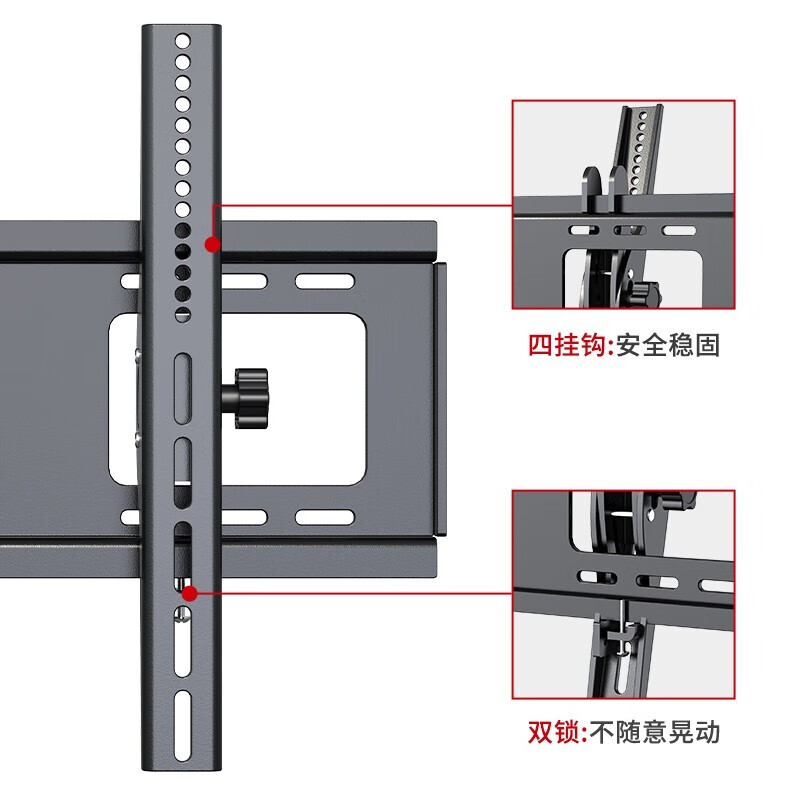 四挂钩:安全稳固

双锁:不随意晃动