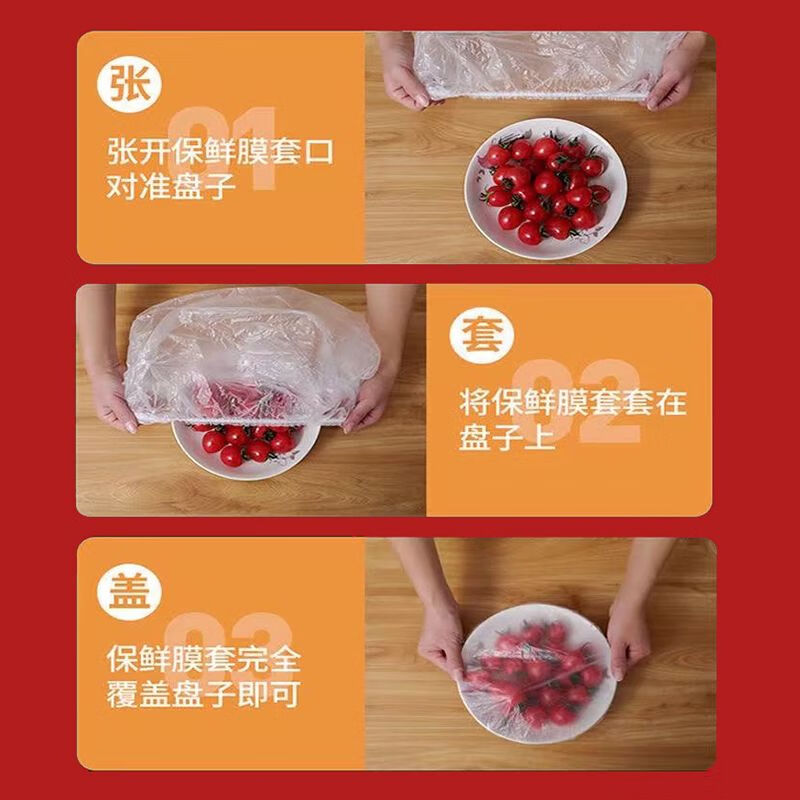 张
01
张开保鲜膜套口对准盘子

套
02
将保鲜膜套套在盘子上

盖
03
保鲜膜套完全覆盖盘子即可