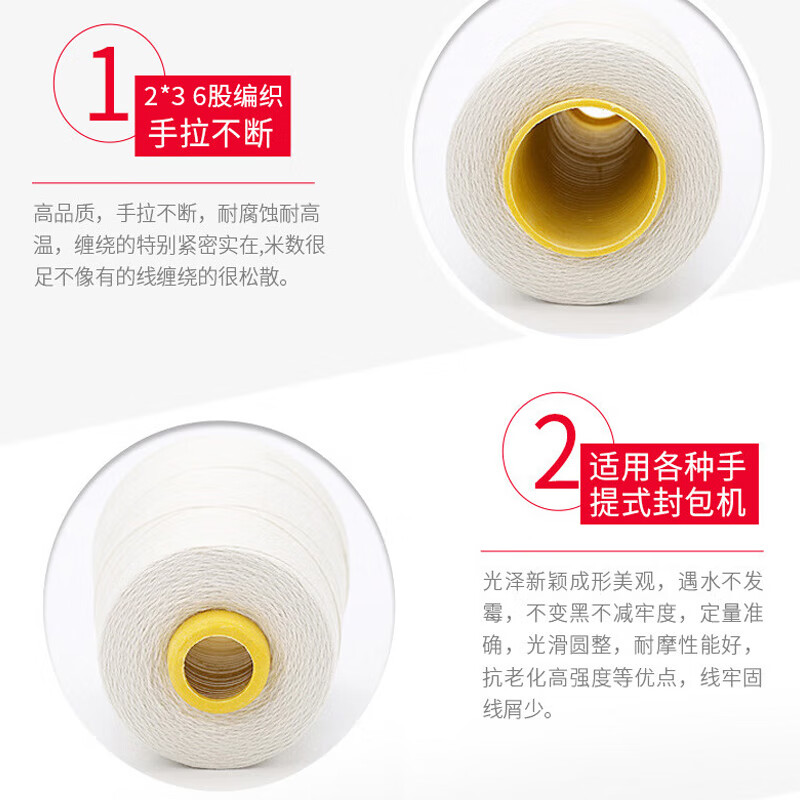 1

2*3 6股编织
手拉不断

高品质，手拉不断，耐腐蚀耐高温，缠绕的特别紧密实在,米数很足不像有的线缠绕的很松散。

2

适用各种手提式封包机

光泽新颖成形美观，遇水不发霉，不变黑不减牢度，定量准确，光滑圆整，耐摩性能好，抗老化高强度等优点，线牢固线屑少。