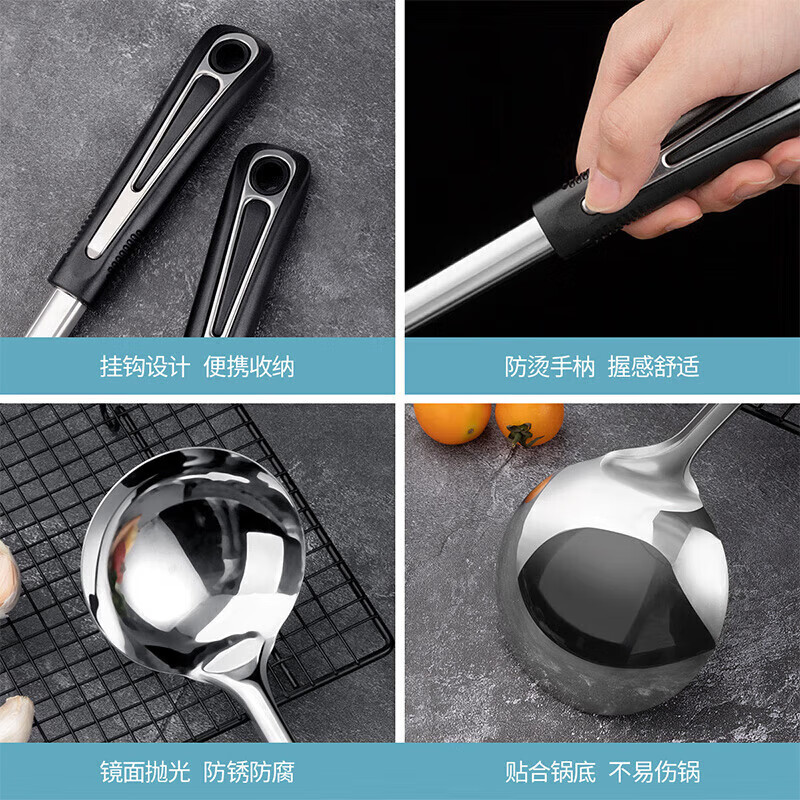 挂钩设计 便携收纳

防烫手柄 握感舒适

镜面抛光 防锈防腐

贴合锅底 不易伤锅