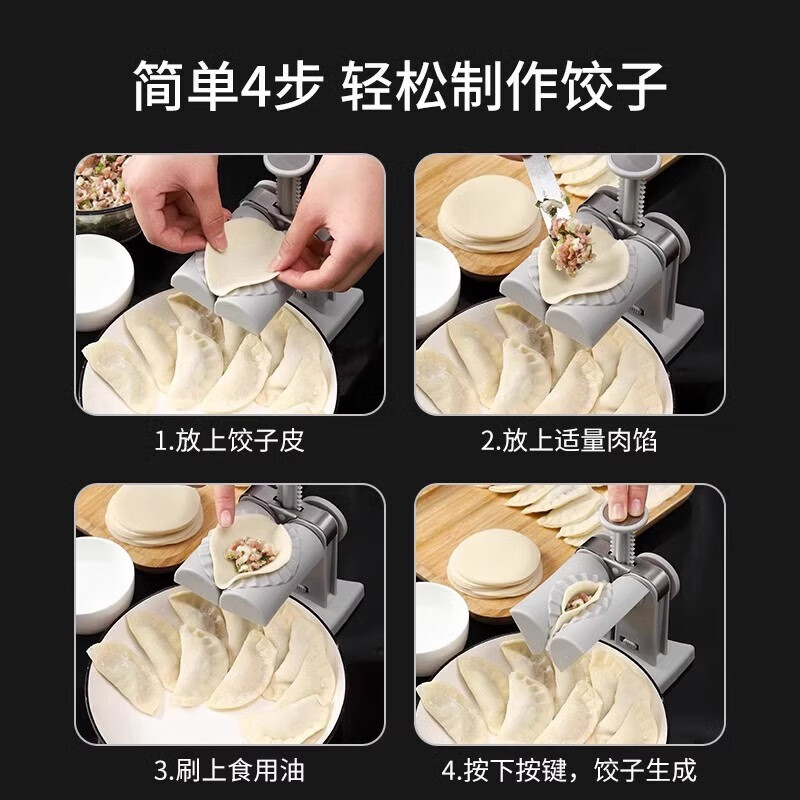 简单4步 轻松制作饺子

1.放上饺子皮

2.放上适量肉馅

3.刷上食用油

4.按下按键，饺子生成