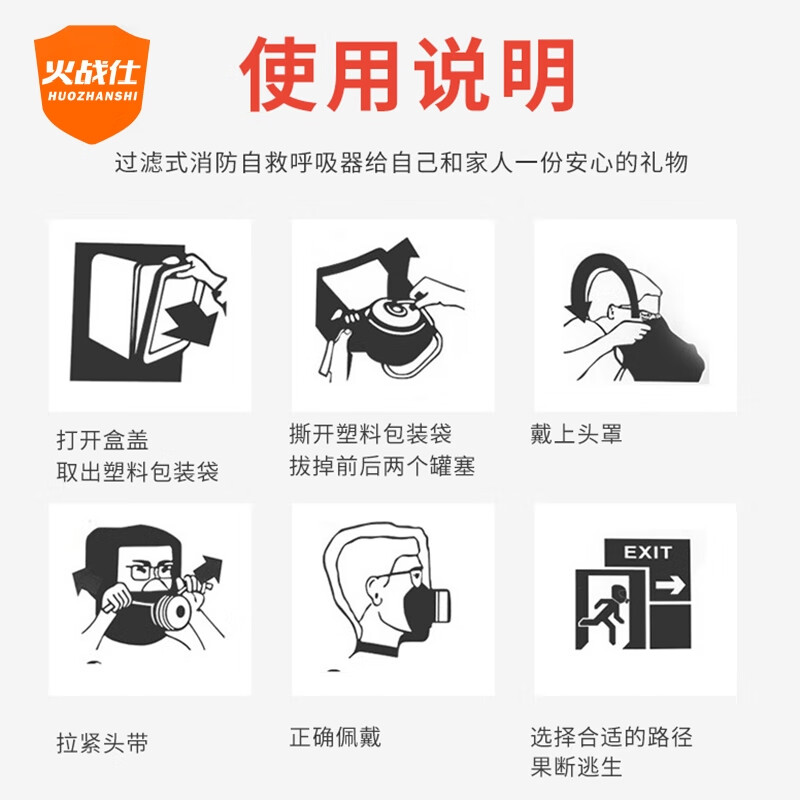 火战仕
HUOZHANSHI

使用说明

过滤式消防自救呼吸器给自己和家人一份安心的礼物

打开盒盖
取出塑料包装袋

撕开塑料包装袋
拔掉前后两个罐塞

戴上头罩

拉紧头带

正确佩戴

EXIT

选择合适的路径
果断逃生