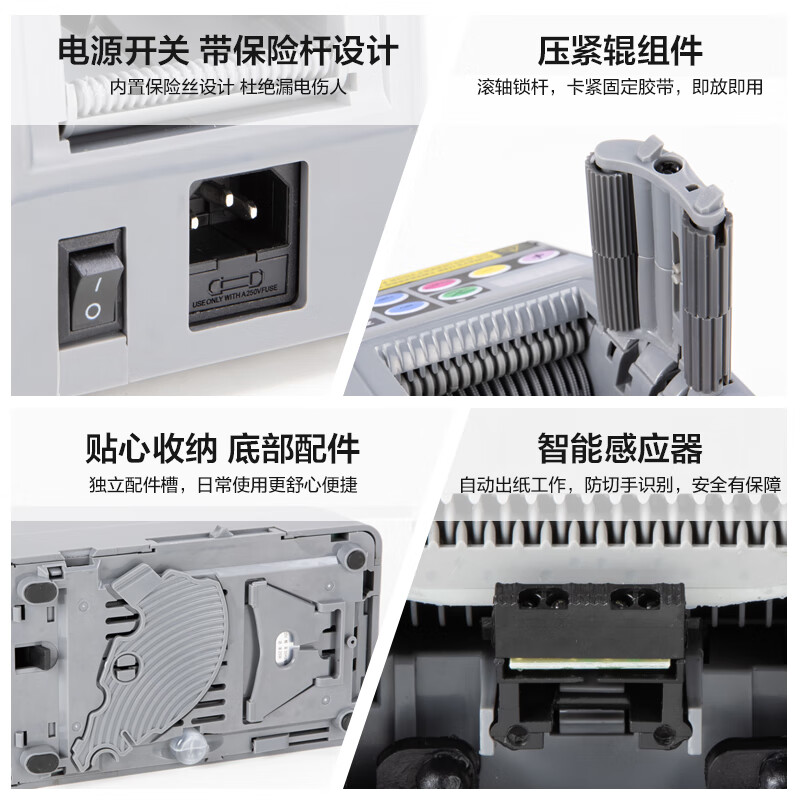 电源开关 带保险杆设计
内置保险丝设计 杜绝漏电伤人

USE ONLY WITH A 250V FUSE

压紧辊组件
滚轴锁杆，卡紧固定胶带，即放即用

贴心收纳 底部配件
独立配件槽，日常使用更舒心便捷

智能感应器
自动出纸工作，防切手识别，安全有保障