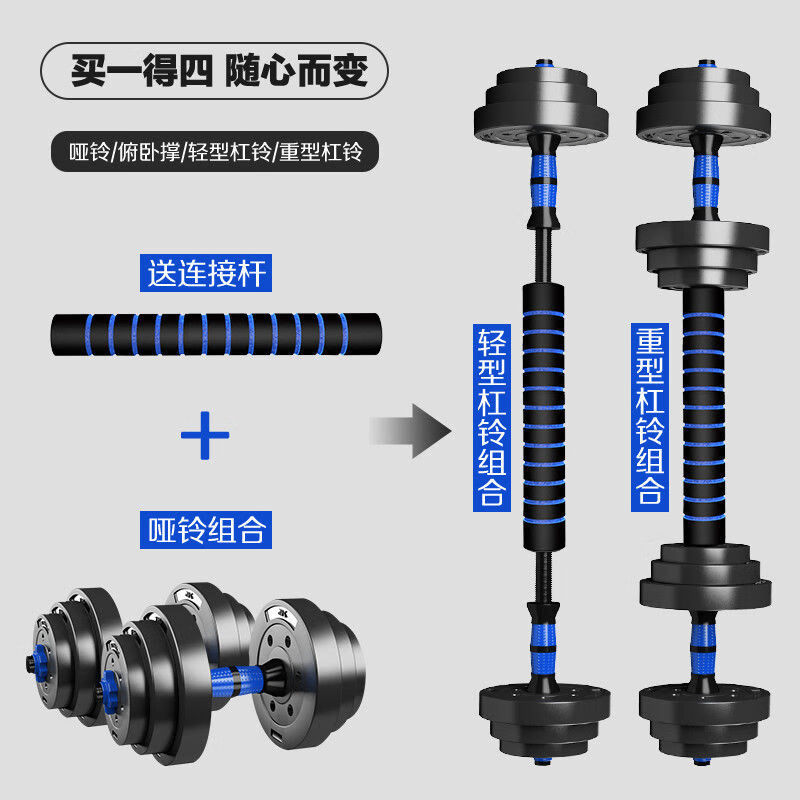 买一得四 随心而变

哑铃/俯卧撑/轻型杠铃/重型杠铃

送连接杆

+

哑铃组合

轻型杠铃组合

重型杠铃组合