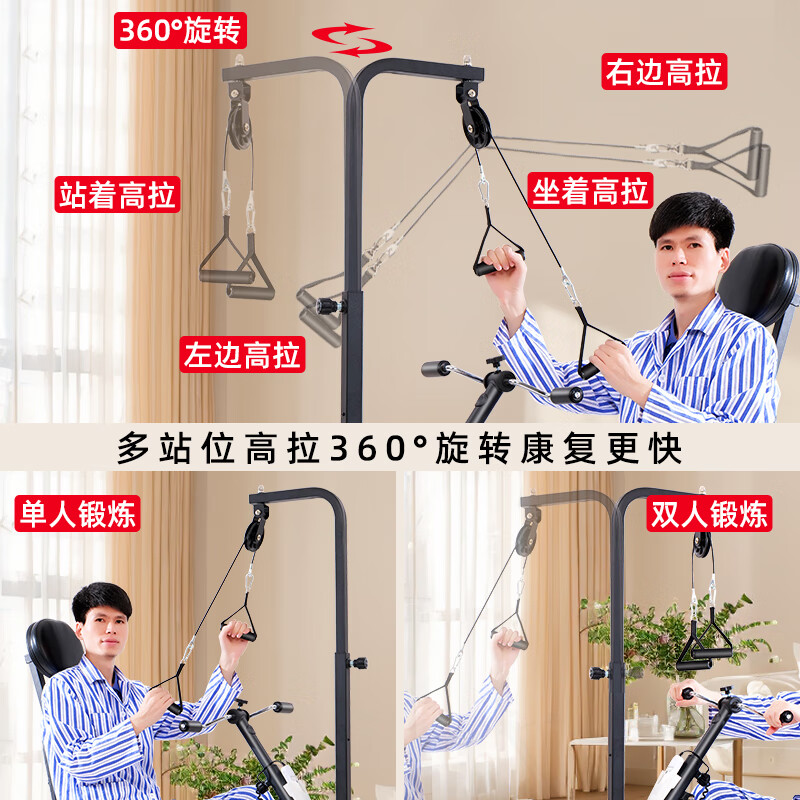 360°旋转

右边高拉

站着高拉

坐着高拉

左边高拉

多站位高拉360°旋转康复更快

单人锻炼

双人锻炼