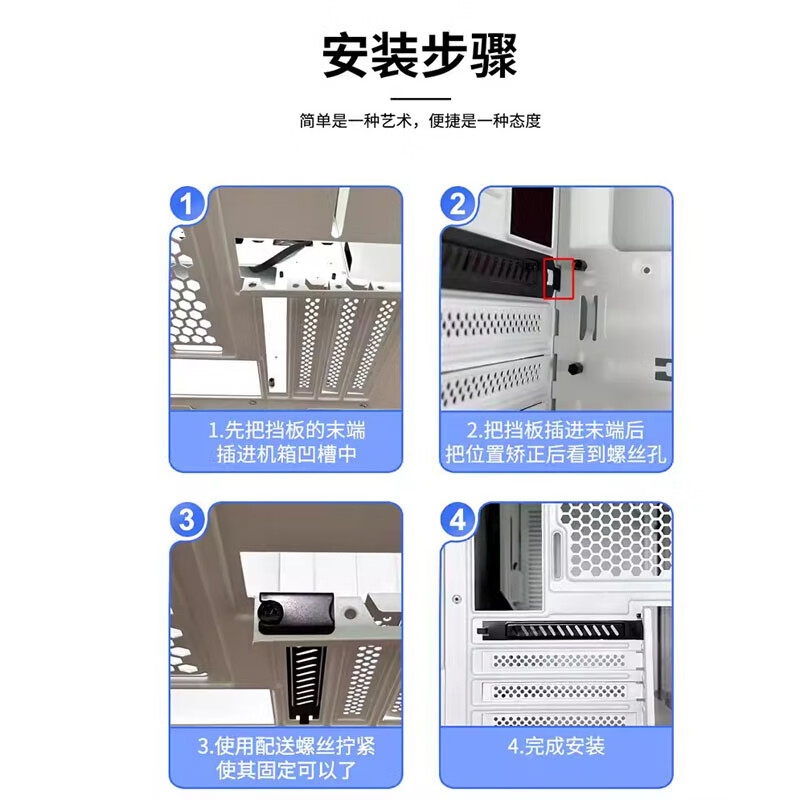 安装步骤

简单是一种艺术，便捷是一种态度

1

1.先把挡板的末端插进机箱凹槽中

2

2.把挡板插进末端后把位置矫正后看到螺丝孔

3

3.使用配送螺丝拧紧使其固定可以了

4

4.完成安装