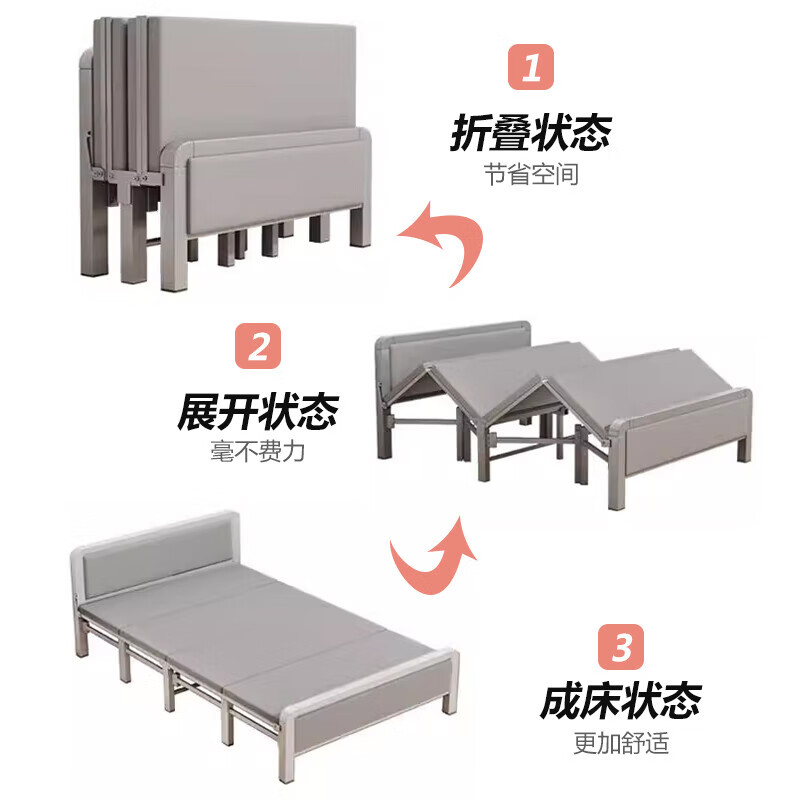 1
折叠状态
节省空间

2
展开状态
毫不费力

3
成床状态
更加舒适