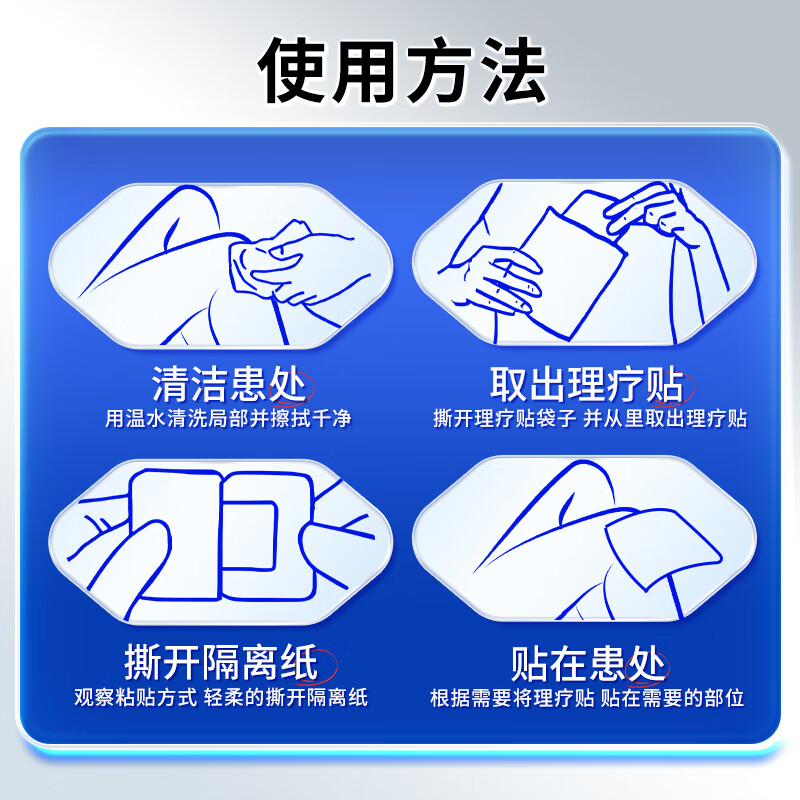 使用方法

清洁患处
用温水清洗局部并擦拭千净

取出理疗贴
撕开理疗贴袋子 并从里取出理疗贴

撕开隔离纸
观察粘贴方式 轻柔的撕开隔离纸

贴在患处
根据需要将理疗贴 贴在需要的部位