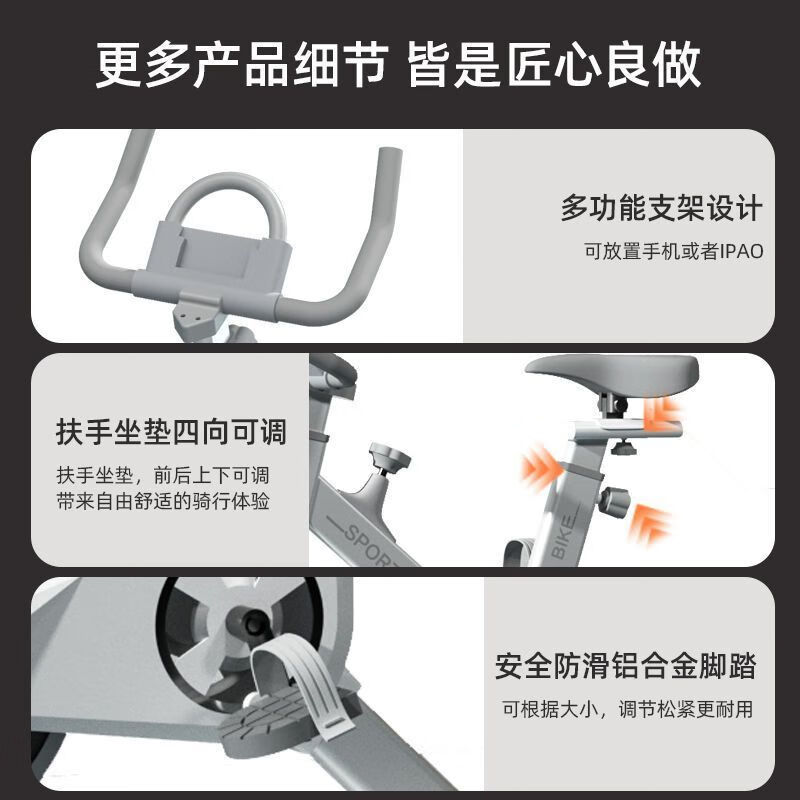 更多产品细节 皆是匠心良做

多功能支架设计

可放置手机或者IPAO

扶手坐垫四向可调

扶手坐垫，前后上下可调
带来自由舒适的骑行体验

SPOR

BIKE

安全防滑铝合金脚踏

可根据大小，调节松紧更耐用