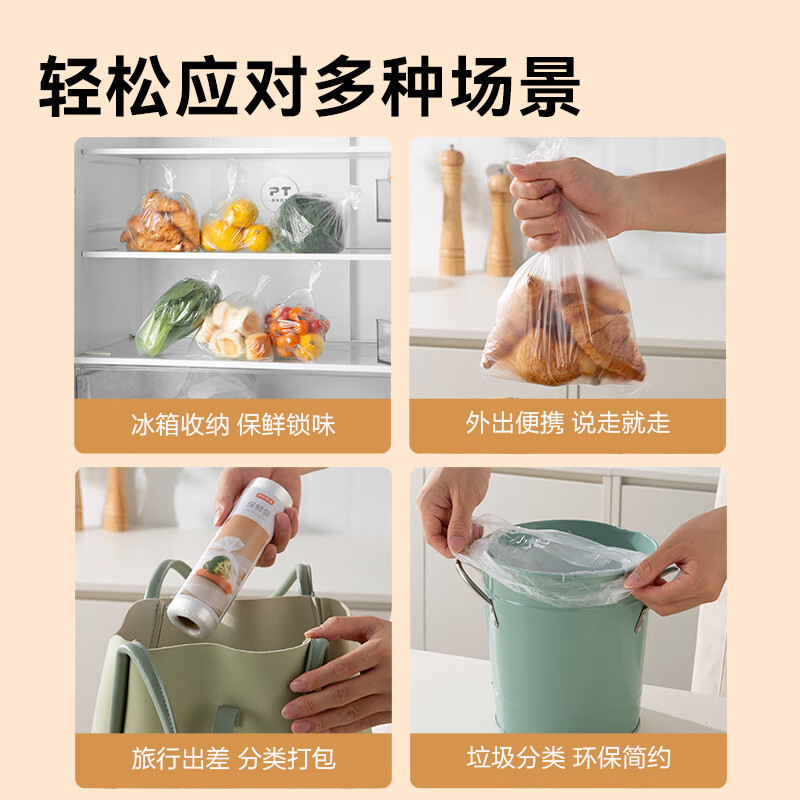 轻松应对多种场景

PT

冰箱收纳 保鲜锁味

外出便携 说走就走

保鲜袋

旅行出差 分类打包

垃圾分类 环保简约