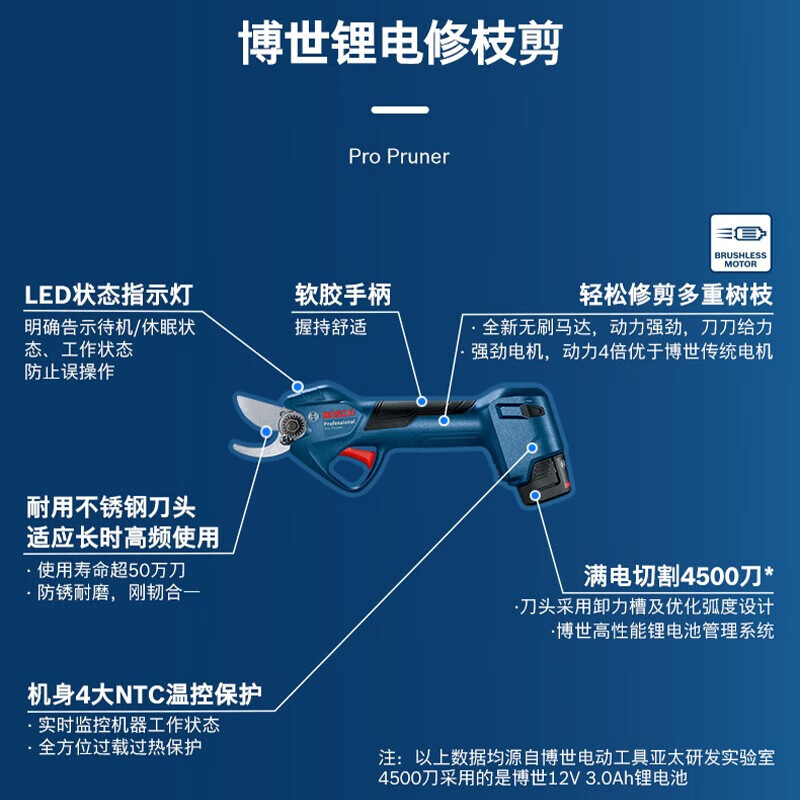 博世锂电修枝剪

Pro Pruner

BRUSHLESS MOTOR

LED状态指示灯
明确告示待机/休眠状态、工作状态
防止误操作

软胶手柄
握持舒适

轻松修剪多重树枝
· 全新无刷马达，动力强劲，刀刀给力
· 强劲电机，动力4倍优于博世传统电机

BOSCH
Professional
Pro Pruner

耐用不锈钢刀头
适应长时高频使用
· 使用寿命超50万刀
· 防锈耐磨，刚韧合一

满电切割4500刀*
·刀头采用卸力槽及优化弧度设计
·博世高性能锂电池管理系统

机身4大NTC温控保护
· 实时监控机器工作状态
· 全方位过载过热保护

注：以上数据均源自博世电动工具亚太研发实验室
4500刀采用的是博世12V 3.0Ah锂电池