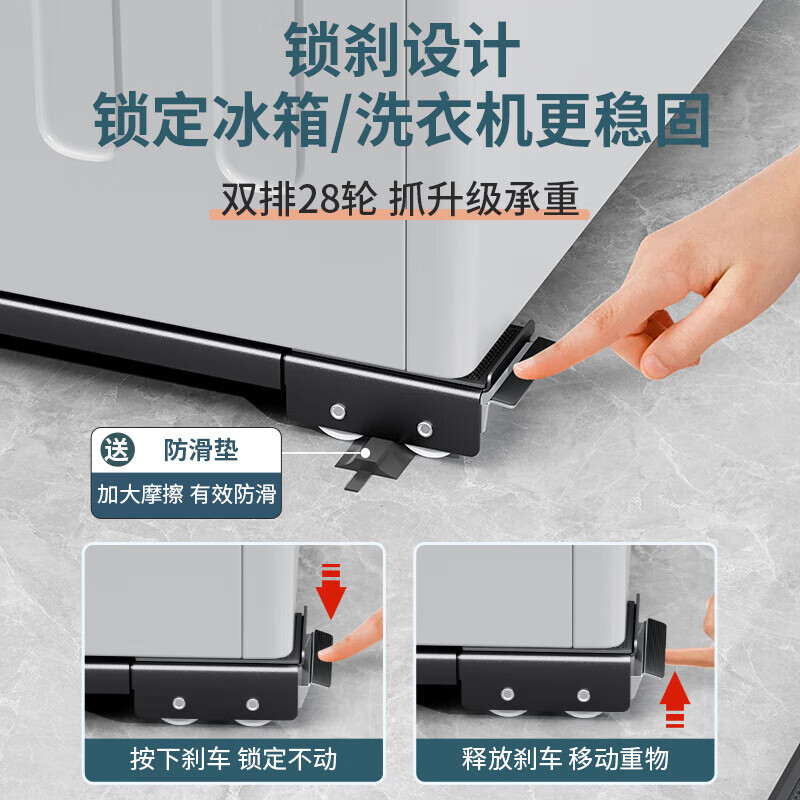 锁刹设计
锁定冰箱/洗衣机更稳固

双排28轮 抓升级承重

送 防滑垫
加大摩擦 有效防滑

按下刹车 锁定不动

释放刹车 移动重物