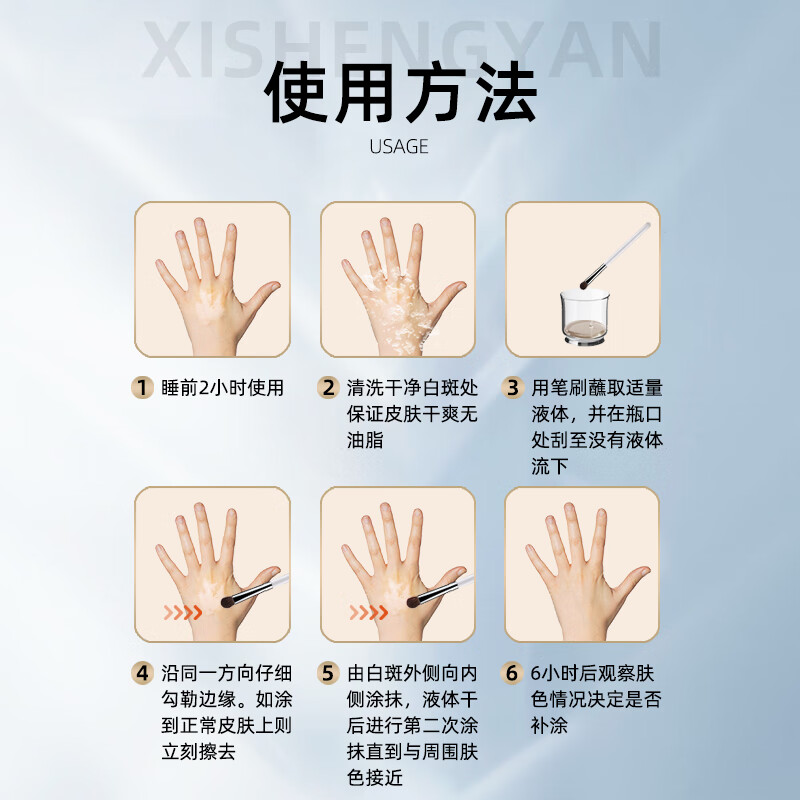 XISHENGYAN

使用方法

USAGE

1 睡前2小时使用

2 清洗干净白斑处保证皮肤干爽无油脂

3 用笔刷蘸取适量液体，并在瓶口处刮至没有液体流下

4 沿同一方向仔细勾勒边缘。如涂到正常皮肤上则立刻擦去

5 由白斑外侧向内侧涂抹，液体干后进行第二次涂抹直到与周围肤色接近

6 6小时后观察肤色情况决定是否补涂