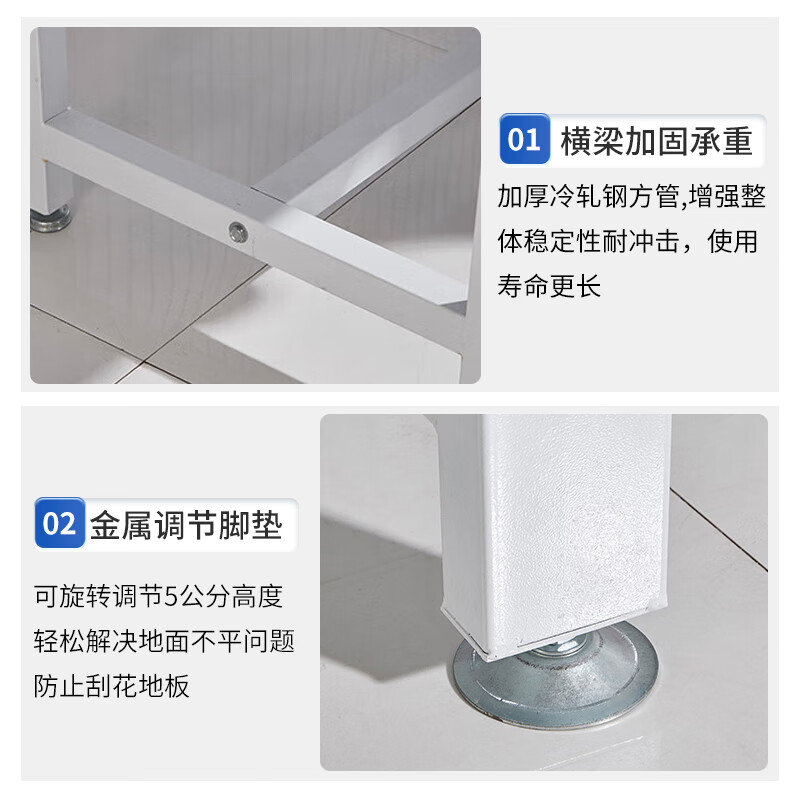 01 横梁加固承重

加厚冷轧钢方管,增强整体稳定性耐冲击，使用寿命更长

02 金属调节脚垫

可旋转调节5公分高度
轻松解决地面不平问题
防止刮花地板