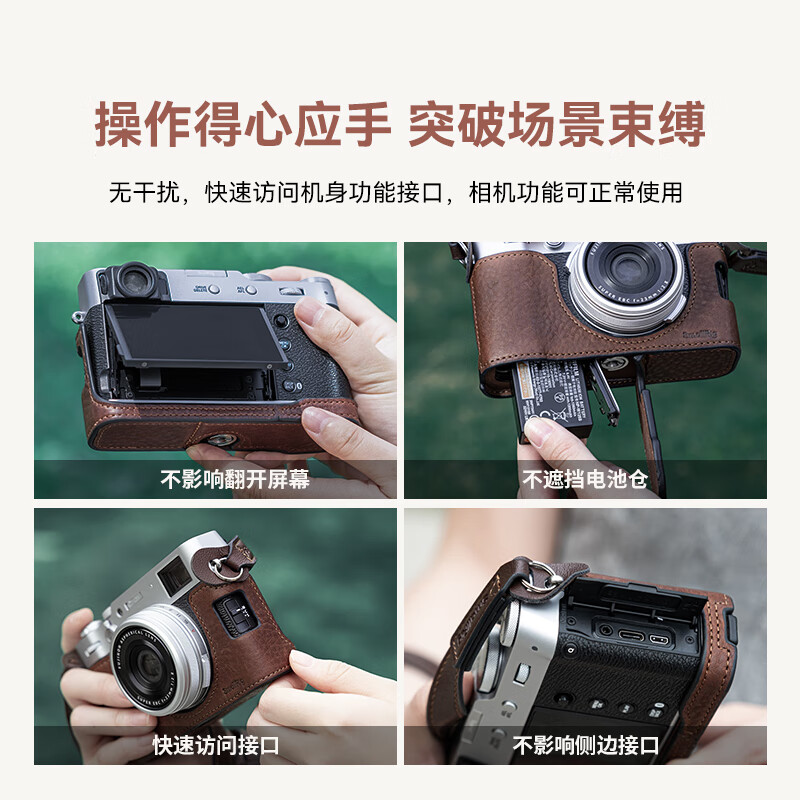 操作得心应手 突破场景束缚

无干扰，快速访问机身功能接口，相机功能可正常使用

不影响翻开屏幕

不遮挡电池仓

快速访问接口

不影响侧边接口