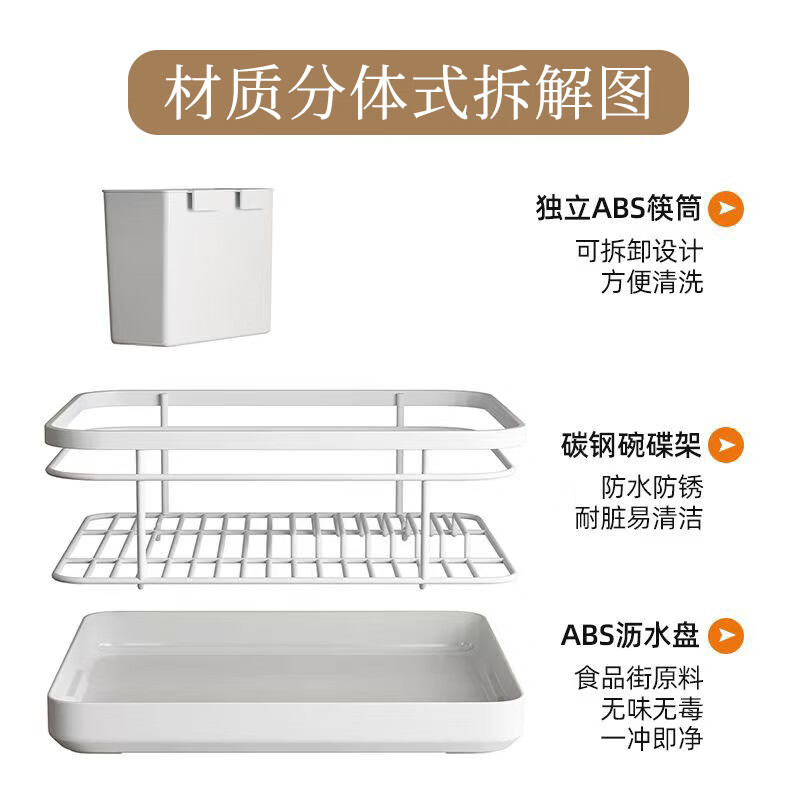 材质分体式拆解图

独立ABS筷筒

可拆卸设计
方便清洗

碳钢碗碟架

防水防锈
耐脏易清洁

ABS沥水盘

食品街原料
无味无毒
一冲即净