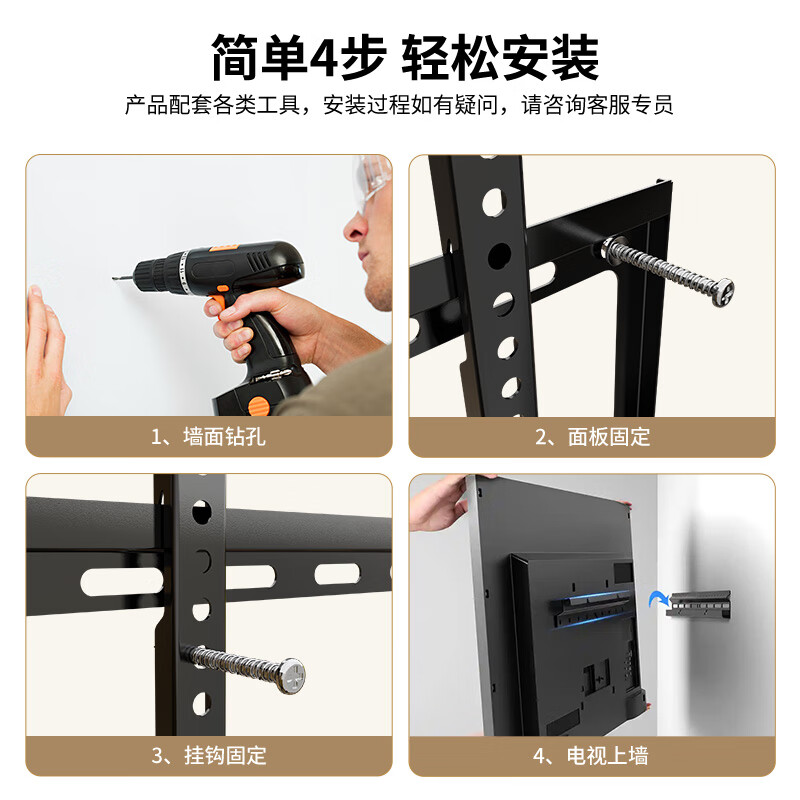 简单4步 轻松安装

产品配套各类工具，安装过程如有疑问，请咨询客服专员

1、墙面钻孔

2、面板固定

3、挂钩固定

4、电视上墙