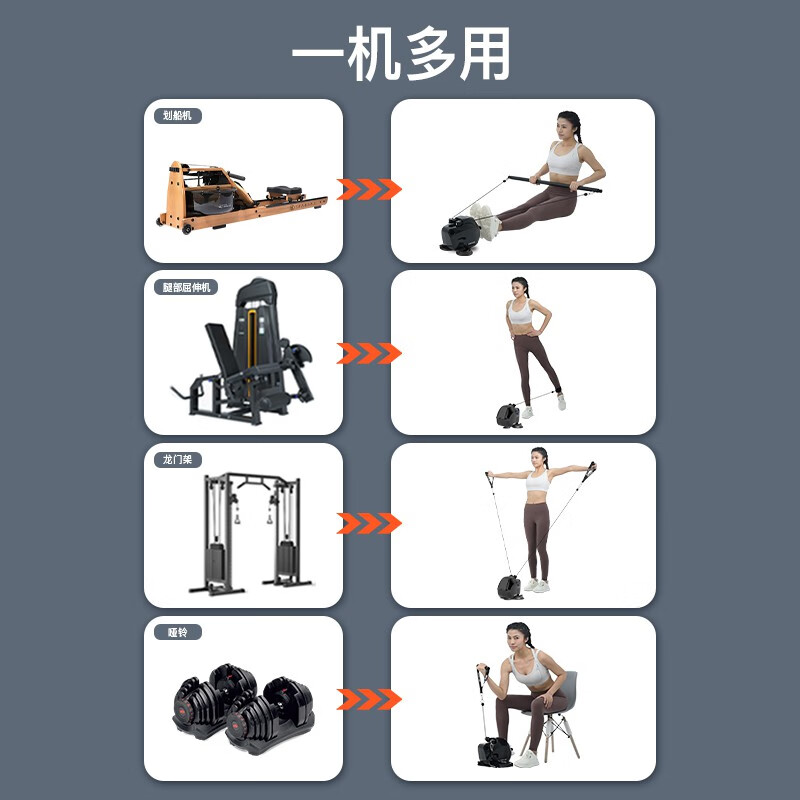 一机多用

划船机

腿部屈伸机

龙门架

哑铃