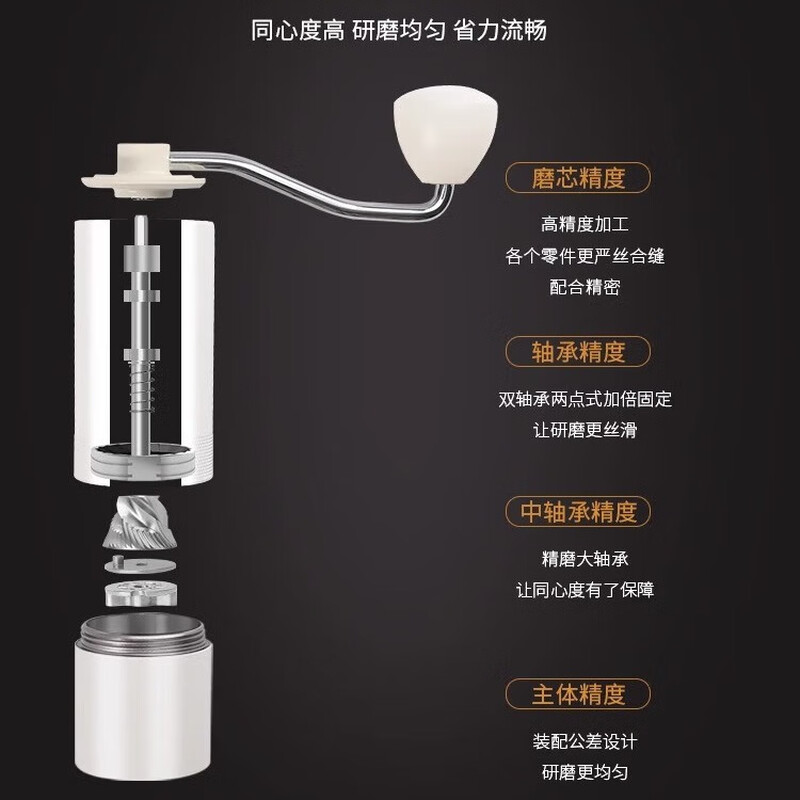 同心度高 研磨均匀 省力流畅

磨芯精度

高精度加工
各个零件更严丝合缝
配合精密

轴承精度

双轴承两点式加倍固定
让研磨更丝滑

中轴承精度

精磨大轴承
让同心度有了保障

主体精度

装配公差设计
研磨更均匀