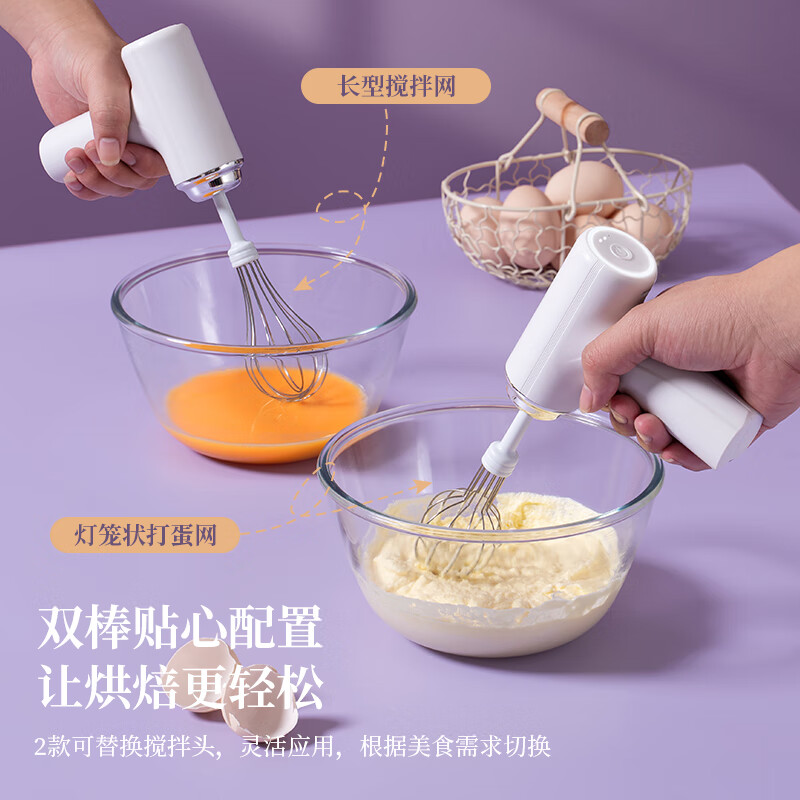 长型搅拌网

灯笼状打蛋网

双棒贴心配置
让烘焙更轻松

2款可替换搅拌头，灵活应用，根据美食需求切换