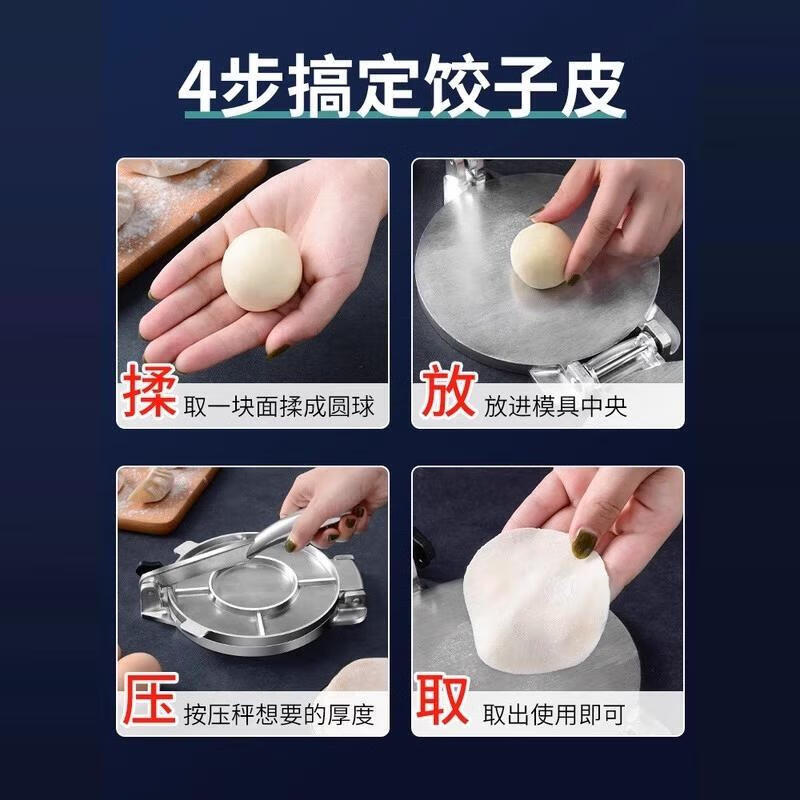 4步搞定饺子皮

揉 取一块面揉成圆球

放 放进模具中央

压 按压秤想要的厚度

取 取出使用即可