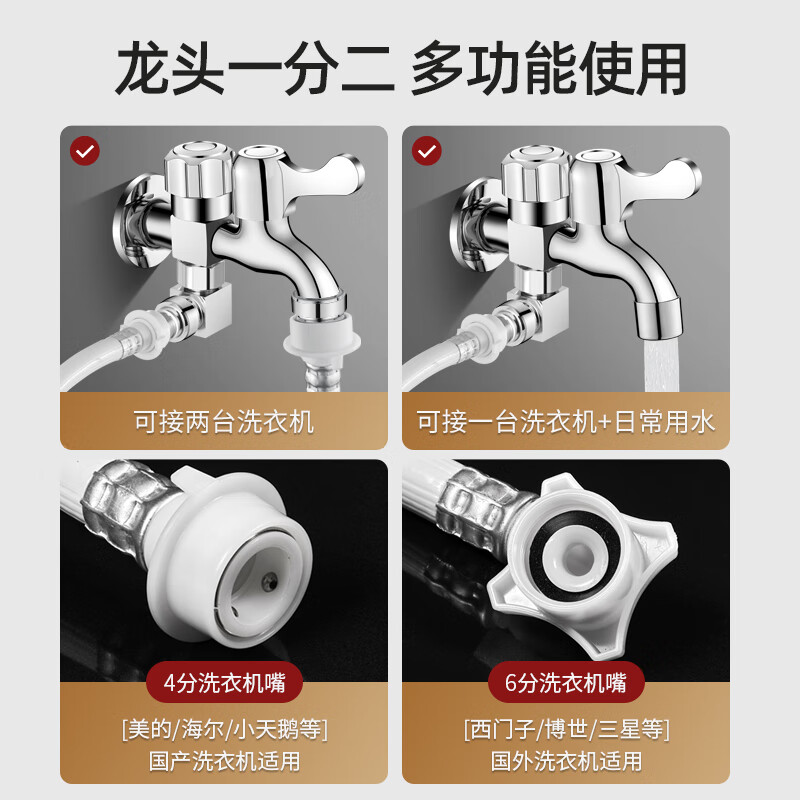 龙头一分二 多功能使用

可接两台洗衣机

可接一台洗衣机+日常用水

4分洗衣机嘴

[美的/海尔/小天鹅等]
国产洗衣机适用

6分洗衣机嘴

[西门子/博世/三星等]
国外洗衣机适用