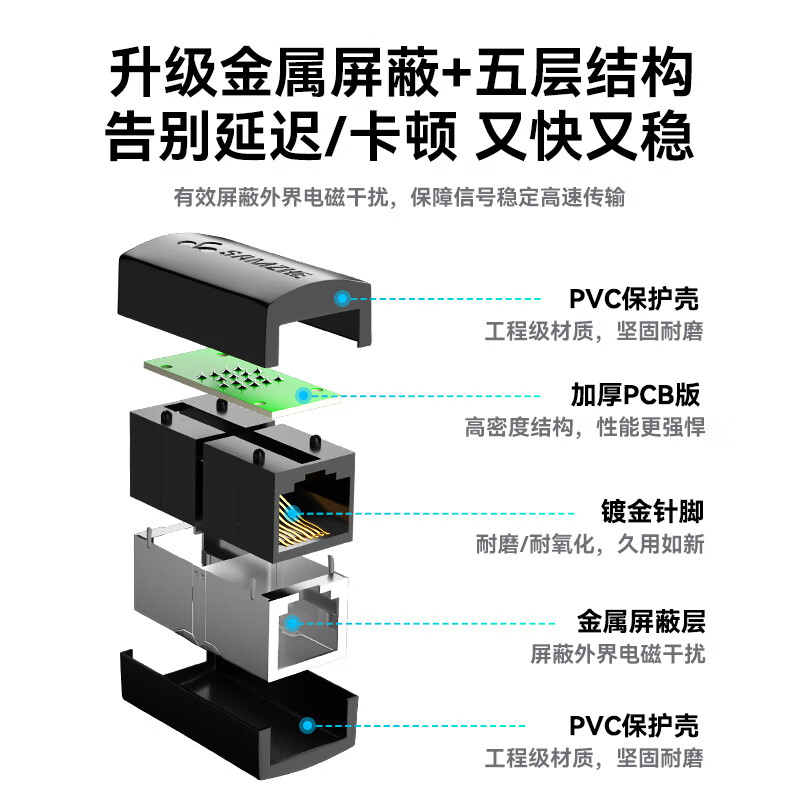 升级金属屏蔽+五层结构
告别延迟/卡顿 又快又稳

有效屏蔽外界电磁干扰，保障信号稳定高速传输

SAMZHE

PVC保护壳
工程级材质，坚固耐磨

加厚PCB版
高密度结构，性能更强悍

镀金针脚
耐磨/耐氧化，久用如新

金属屏蔽层
屏蔽外界电磁干扰

PVC保护壳
工程级材质，坚固耐磨