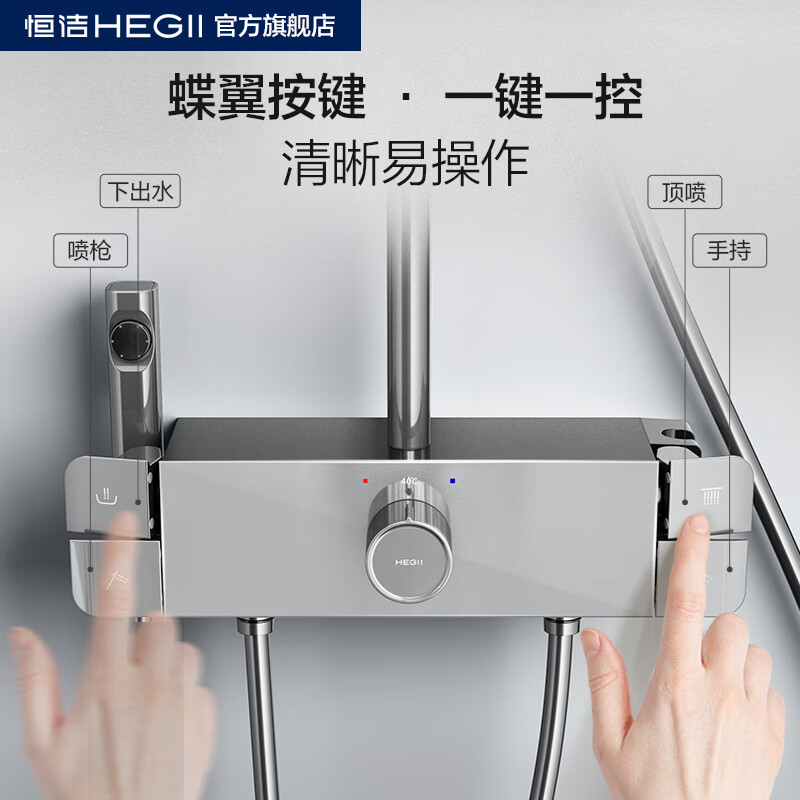 恒洁HEGII 官方旗舰店

蝶翼按键 · 一键一控
清晰易操作

下出水
喷枪
顶喷
手持

40℃
HEGII