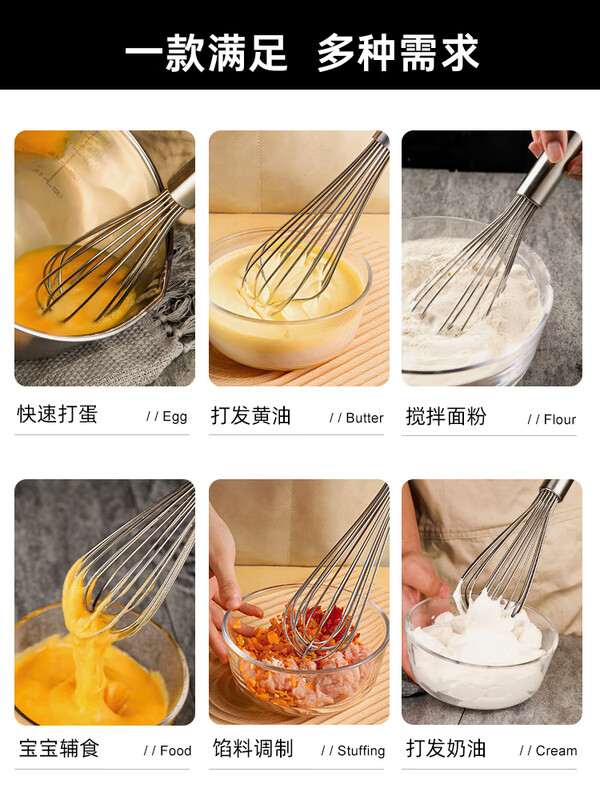 一款满足 多种需求

快速打蛋 / / Egg

打发黄油 / / Butter

搅拌面粉 / / Flour

宝宝辅食 / / Food

馅料调制 / / Stuffing

打发奶油 / / Cream