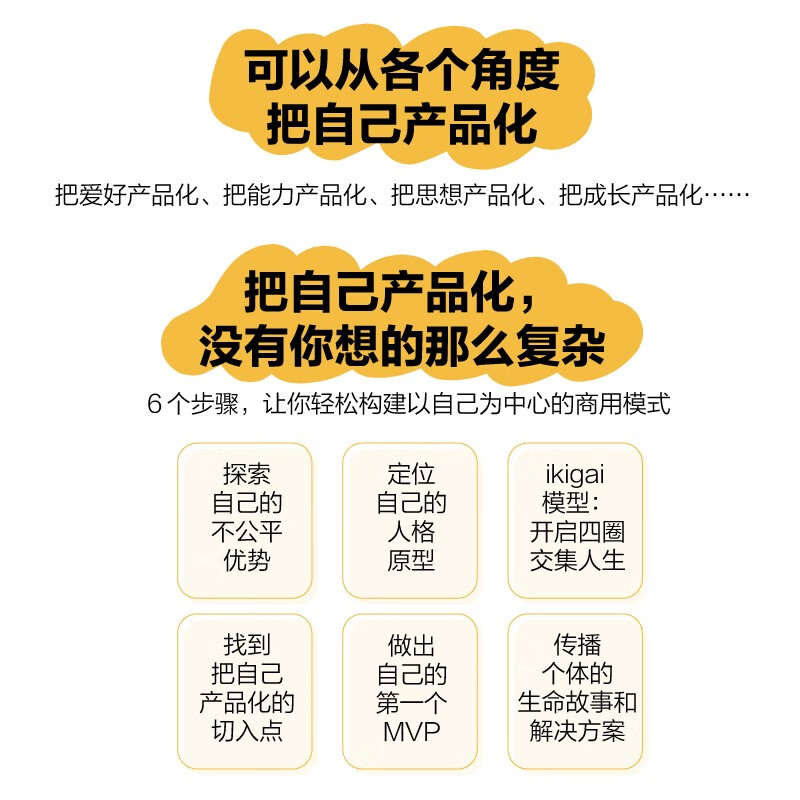 可以从各个角度
把自己产品化

把爱好产品化、把能力产品化、把思想产品化、把成长产品化……

把自己产品化，
没有你想的那么复杂

6个步骤，让你轻松构建以自己为中心的商用模式

探索
自己的
不公平
优势

定位
自己的
人格
原型

ikigai
模型：
开启四圈
交集人生

找到
把自己
产品化的
切入点

做出
自己的
第一个
MVP

传播
个体的
生命故事和
解决方案