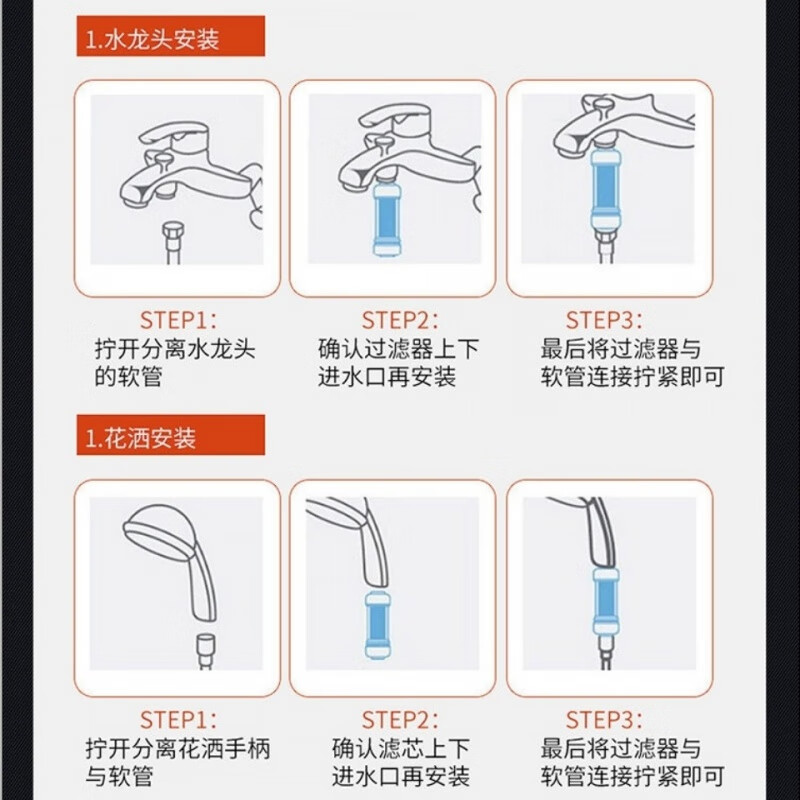 1.水龙头安装

STEP1:
拧开分离水龙头的软管

STEP2:
确认过滤器上下进水口再安装

STEP3:
最后将过滤器与软管连接拧紧即可

1.花洒安装

STEP1:
拧开分离花洒手柄与软管

STEP2:
确认滤芯上下进水口再安装

STEP3:
最后将过滤器与软管连接拧紧即可