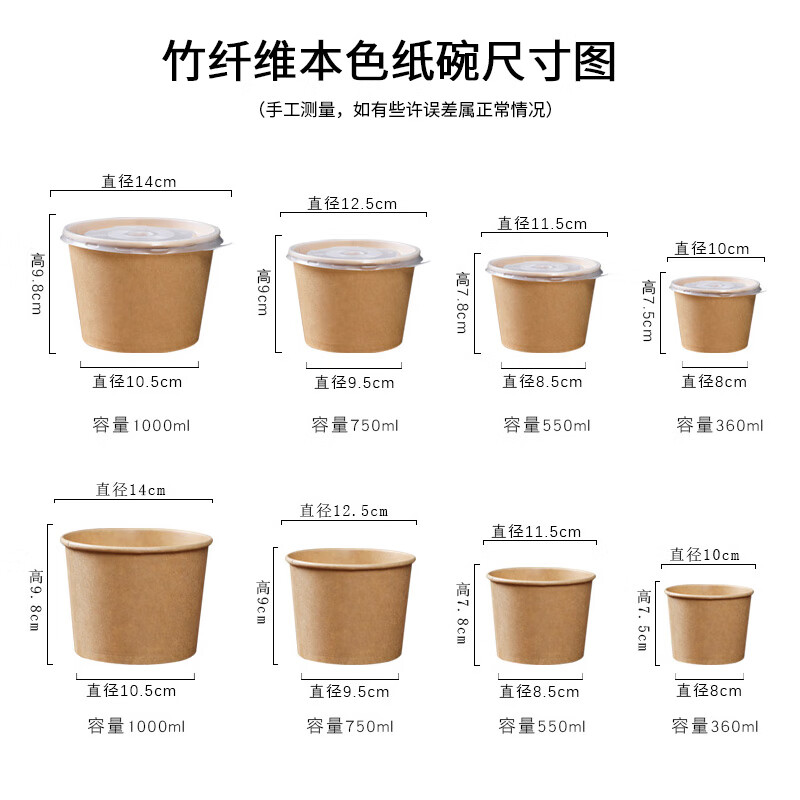 竹纤维本色纸碗尺寸图

(手工测量，如有些许误差属正常情况)

直径14cm
高9.8cm
直径10.5cm
容量1000ml

直径12.5cm
高9cm
直径9.5cm
容量750ml

直径11.5cm
高7.8cm
直径8.5cm
容量550ml

直径10cm
高7.5cm
直径8cm
容量360ml

直径14cm
高9.8cm
直径10.5cm
容量1000ml

直径12.5cm
高9cm
直径9.5cm
容量750ml

直径11.5cm
高7.8cm
直径8.5cm
容量550ml

直径10cm
高7.5cm
直径8cm
容量360ml