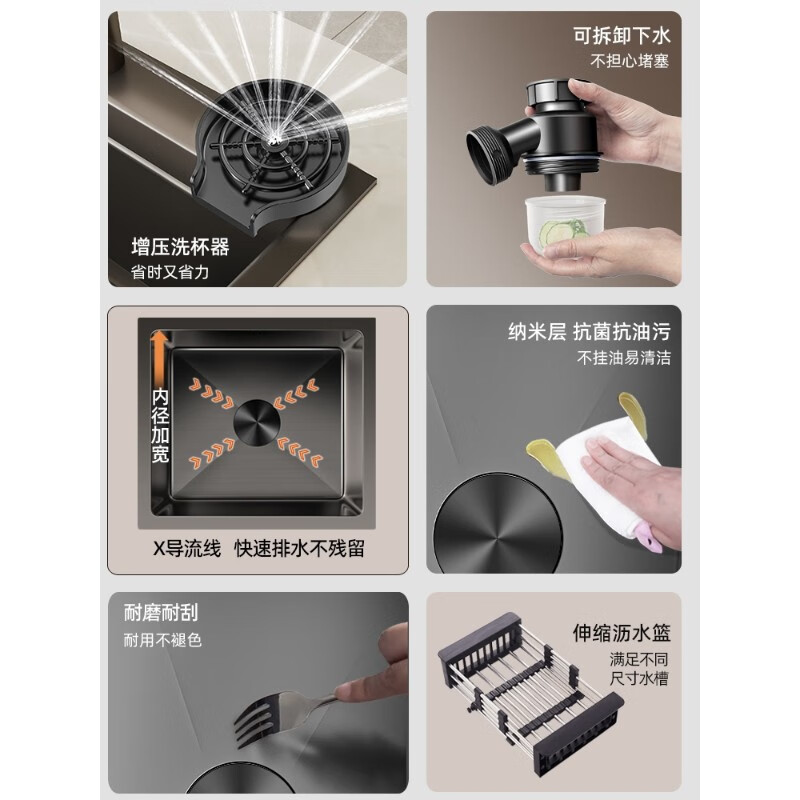 增压洗杯器
省时又省力

可拆卸下水
不担心堵塞

内径加宽

X导流线 快速排水不残留

纳米层 抗菌抗油污
不挂油易清洁

耐磨耐刮
耐用不褪色

伸缩沥水篮
满足不同尺寸水槽