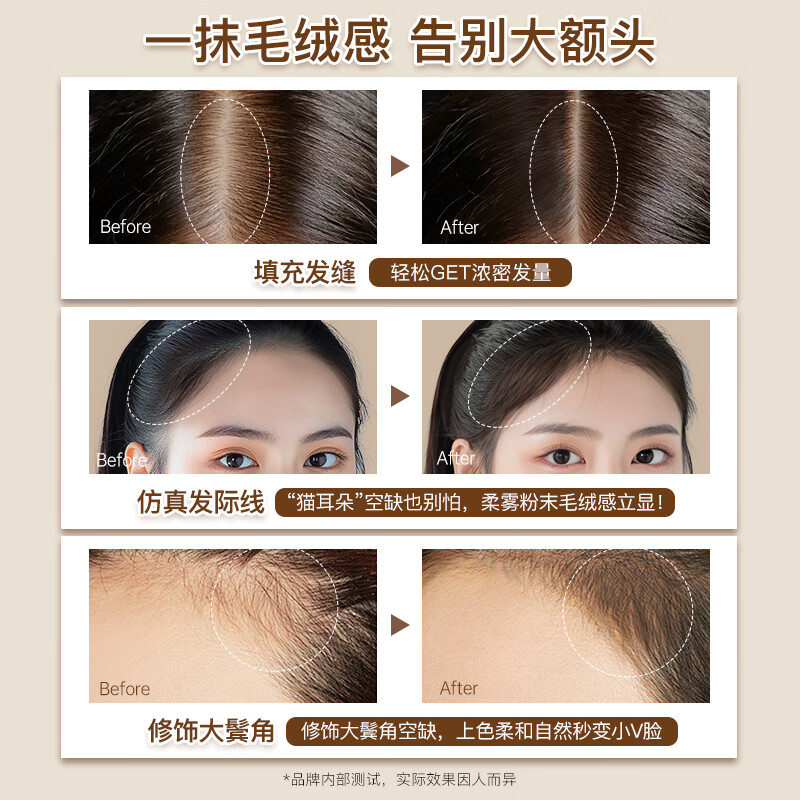 一抹毛绒感 告别大额头

Before

After

填充发缝 轻松GET浓密发量

Before

After

仿真发际线 “猫耳朵”空缺也别怕，柔雾粉末毛绒感立显！

Before

After

修饰大鬓角 修饰大鬓角空缺，上色柔和自然秒变小V脸

*品牌内部测试，实际效果因人而异