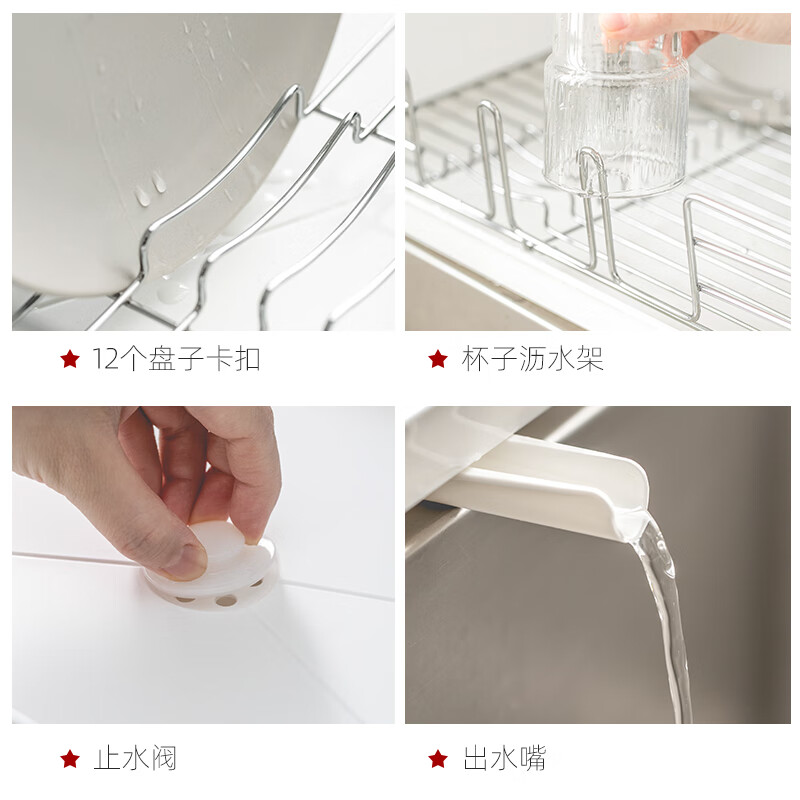 ★ 12个盘子卡扣

★ 杯子沥水架

★ 止水阀

★ 出水嘴