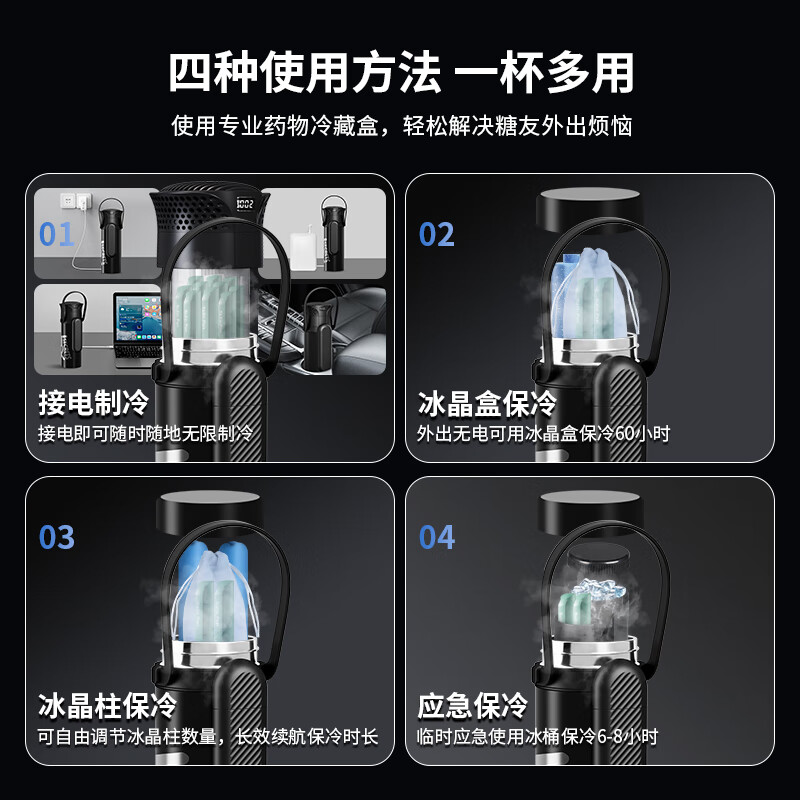 四种使用方法 一杯多用

使用专业药物冷藏盒，轻松解决糖友外出烦恼

01

接电制冷

接电即可随时随地无限制冷

02

冰晶盒保冷

外出无电可用冰晶盒保冷60小时

03

冰晶柱保冷

可自由调节冰晶柱数量，长效续航保冷时长

04

应急保冷

临时应急使用冰桶保冷6-8小时